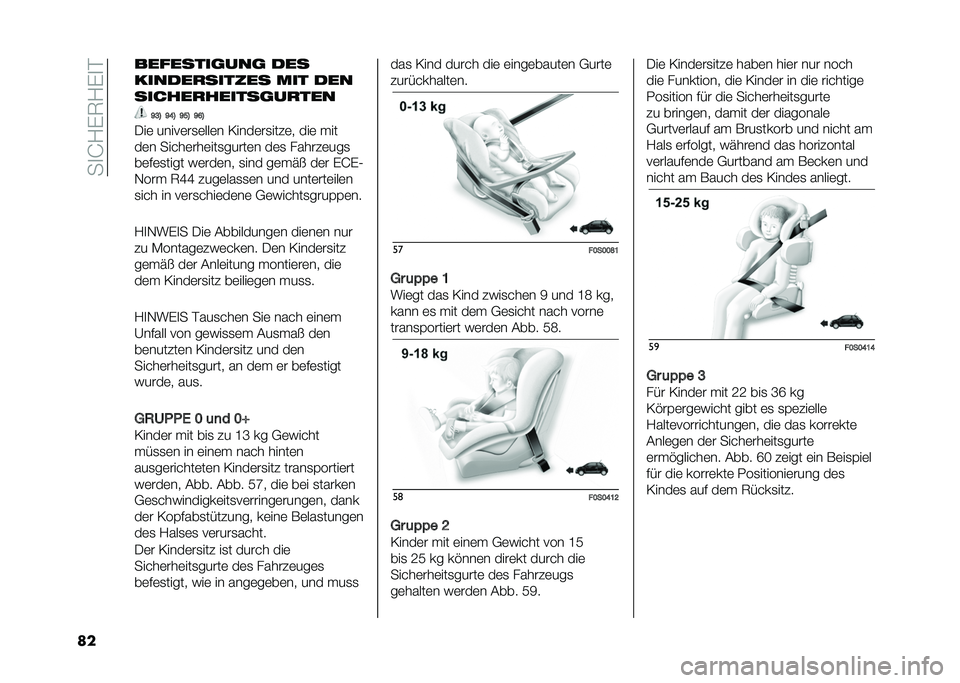 SICHERHEIT

BEFESTIGUNG DES KINDERSITZES MIT DEN SICHERHEITSGURTEN

93) 94) 95) 96)

Die universellen Kindersitze, die mit den Sicherheitsgurten des Fahrzeugs befestigt werden, sind gemäß der ECE-Norm R44 zugelassen und unterteilen sich in verschiedene Gewichtsgruppen.

HINWEIS Die Abbildungen dienen nur zu Montagezwecken. Den Kindersitz gemäß der Anleitung montieren, die dem Kindersitz beiliegen muss.

HINWEIS Tauschen Sie nach einem Unfall von gewissem Ausmaß den benutzten Kindersitz und den Sicherheitsgurt, an dem er befestigt wurde, aus.

GRUPPE 0 und 0+

Kinder mit bis zu 13 kg Gewicht müssen in einem nach hinten ausgerichteten Kindersitz transportiert werden, Abb. Abb. 57, die bei starken Geschwindigkeitsverringerungen, dank der Kopfabstützung, keine Belastungen des Halses verursacht.

Der Kindersitz ist durch die Sicherheitsgurte des Fahrzeuges befestigt, wie in angegeben, und muss das Kind durch die eingebauten Gurte zurückhalten.

0-13 kg

57 F0S0081

Gruppe 1

Wiegt das Kind zwischen 9 und 18 kg, kann es mit dem Gesicht nach vorne transportiert werden Abb. 58.

9-18 kg

58 F0S0412

Gruppe 2

Kinder mit einem Gewicht von 15 bis 25 kg können direkt durch die Sicherheitsgurte des Fahrzeugs gehalten werden Abb. 59.

Die Kindersitze haben hier nur noch die Funktion, die Kinder in die richtige Position für die Sicherheitsgurte zu bringen, damit der diagonale Gurtverlauf am Brustkorb und nicht am Hals erfolgt, während das horizontal verlaufende Gurtband am Becken und nicht am Bauch des Kindes anliegt.

15-25 kg

59 F0S0414

Gruppe 3

Für Kinder mit 22 bis 36 kg Körpergewicht gibt es spezielle Haltevorrichtungen, die das korrekte Anlegen der Sicherheitsgurte ermöglichen. Abb. 60 zeigt ein Beispiel für die korrekte Positionierung des Kindes auf dem Rücksitz.

82

carmanualsonline.info