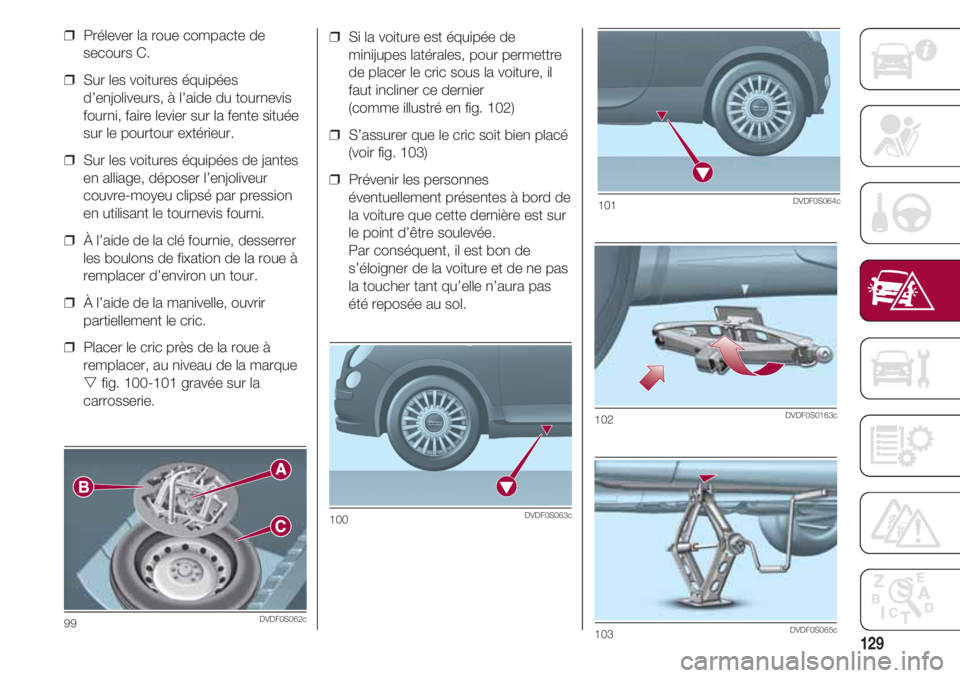 ❒ Prélever la roue compacte de secours C.

❒ Sur les voitures équipées d'enjoliveurs, à l'aide du tournevis fourni, faire levier sur la fente située sur le pourtour extérieur.

❒ Sur les voitures équipées de jantes en alliage, déposer l'enjoliveur couvre-moyeu clipsé par pression en utilisant le tournevis fourni.

❒ À l'aide de la clé fournie, desserrer les boulons de fixation de la roue à remplacer d'environ un tour.

❒ À l'aide de la manivelle, ouvrir partiellement le cric.

❒ Placer le cric près de la roue à remplacer, au niveau de la marque ▽ fig. 100-101 gravée sur la carrosserie.

B
A
C

99 DVDF0S062c

❒ Si la voiture est équipée de minijupes latérales, pour permettre de placer le cric sous la voiture, il faut incliner ce dernier (comme illustré en fig. 102)

❒ S'assurer que le cric soit bien placé (voir fig. 103)

❒ Prévenir les personnes éventuellement présentes à bord de la voiture que cette dernière est sur le point d'être soulevée. Par conséquent, il est bon de s'éloigner de la voiture et de ne pas la toucher tant qu'elle n'aura pas été reposée au sol.

100 DVDF0S063c

101 DVDF0S064c

102 DVDF0S0163c

103 DVDF0S065c

129

carmanualsonline.info