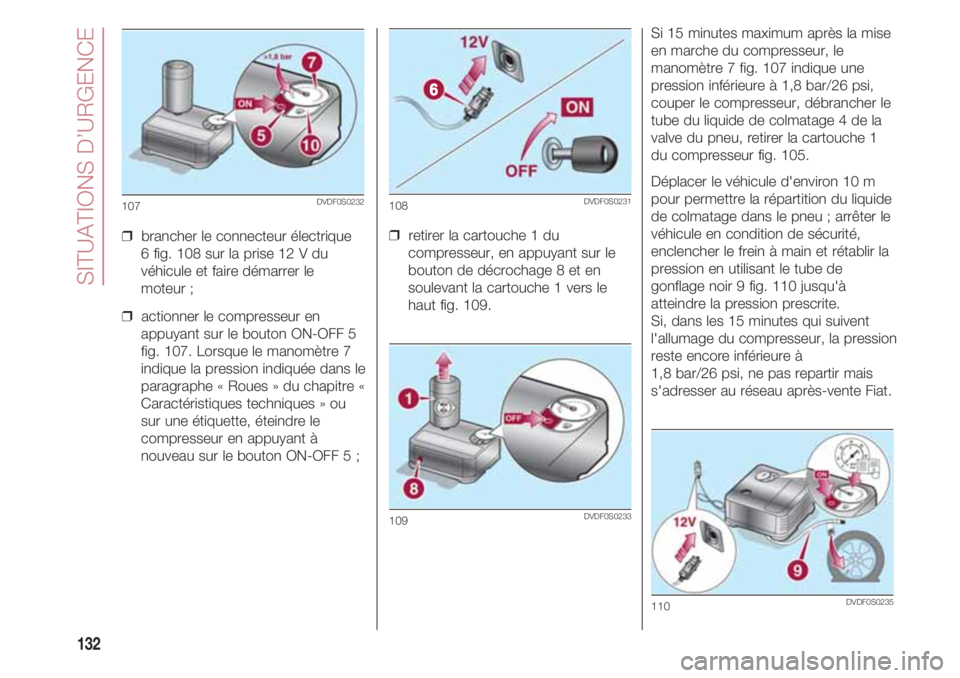 SITUATIONS D'URGENCE

>1,8 bar
7
ON
5
10
107 DVDF0S0232

❒ brancher le connecteur électrique 6 fig. 108 sur la prise 12 V du véhicule et faire démarrer le moteur ;

❒ actionner le compresseur en appuyant sur le bouton ON-OFF 5 fig. 107. Lorsque le manomètre 7 indique la pression indiquée dans le paragraphe « Roues » du chapitre « Caractéristiques techniques » ou sur une étiquette, éteindre le compresseur en appuyant à nouveau sur le bouton ON-OFF 5 ;

12V
6
ON
OFF
108 DVDF0S0231

❒ retirer la cartouche 1 du compresseur, en appuyant sur le bouton de décrochage 8 et en soulevant la cartouche 1 vers le haut fig. 109.

1
OFF
8
109 DVDF0S0233

Si 15 minutes maximum après la mise en marche du compresseur, le manomètre 7 fig. 107 indique une pression inférieure à 1,8 bar/26 psi, couper le compresseur, débrancher le tube du liquide de colmatage 4 de la valve du pneu, retirer la cartouche 1 du compresseur fig. 105.

Déplacer le véhicule d'environ 10 m pour permettre la répartition du liquide de colmatage dans le pneu ; arrêter le véhicule en condition de sécurité, enclencher le frein à main et rétablir la pression en utilisant le tube de gonflage noir 9 fig. 110 jusqu'à atteindre la pression prescrite.
Si, dans les 15 minutes qui suivent l'allumage du compresseur, la pression reste encore inférieure à 1,8 bar/26 psi, ne pas repartir mais s'adresser au réseau après-vente Fiat.

ON
12V
9
110 DVDF0S0235

132

carmanualsonline.info