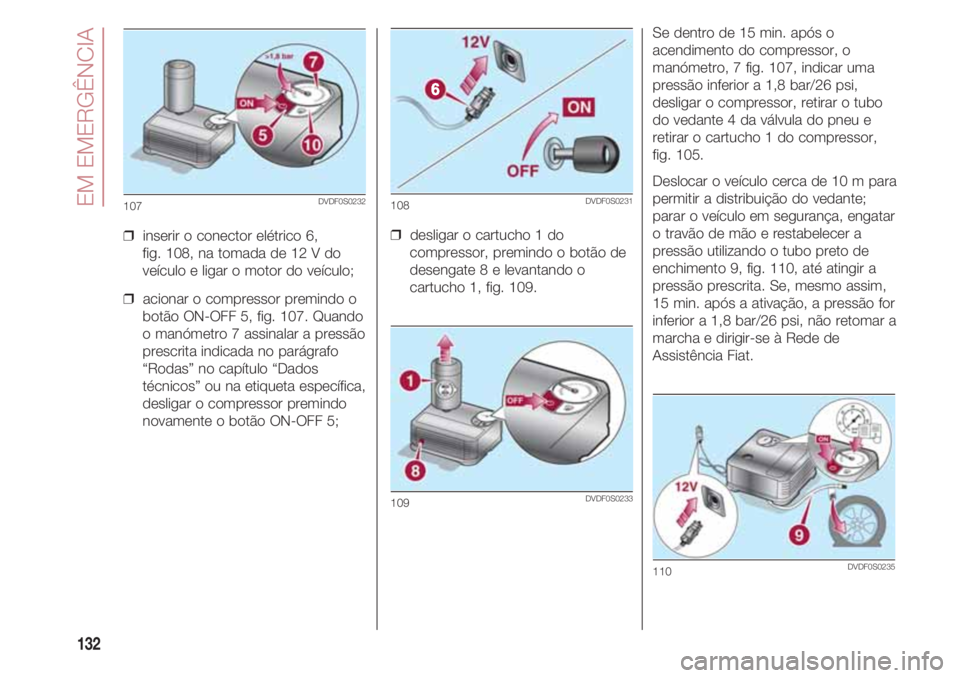 EM EMERGÊNCIA

>1,8 bar
7
ON
5
10

107 DVDF0S0232

❒ inserir o conector elétrico 6, fig. 108, na tomada de 12 V do veículo e ligar o motor do veículo;

❒ acionar o compressor premindo o botão ON-OFF 5, fig. 107. Quando o manómetro 7 assinalar a pressão prescrita indicada no parágrafo “Rodas” no capítulo “Dados técnicos” ou na etiqueta específica, desligar o compressor premindo novamente o botão ON-OFF 5;

12V
6
ON
OFF

108 DVDF0S0231

❒ desligar o cartucho 1 do compressor, premindo o botão de desengate 8 e levantando o cartucho 1, fig. 109.

1
OFF
8

109 DVDF0S0233

Se dentro de 15 min. após o acendimento do compressor, o manómetro, 7 fig. 107, indicar uma pressão inferior a 1,8 bar/26 psi, desligar o compressor, retirar o tubo do vedante 4 da válvula do pneu e retirar o cartucho 1 do compressor, fig. 105.

Deslocar o veículo cerca de 10 m para permitir a distribuição do vedante; parar o veículo em segurança, engatar o travão de mão e restabelecer a pressão utilizando o tubo preto de enchimento 9, fig. 110, até atingir a pressão prescrita. Se, mesmo assim, 15 min. após a ativação, a pressão for inferior a 1,8 bar/26 psi, não retomar a marcha e dirigir-se à Rede de Assistência Fiat.

ON
12V
9

110 DVDF0S0235

132

carmanualsonline.info