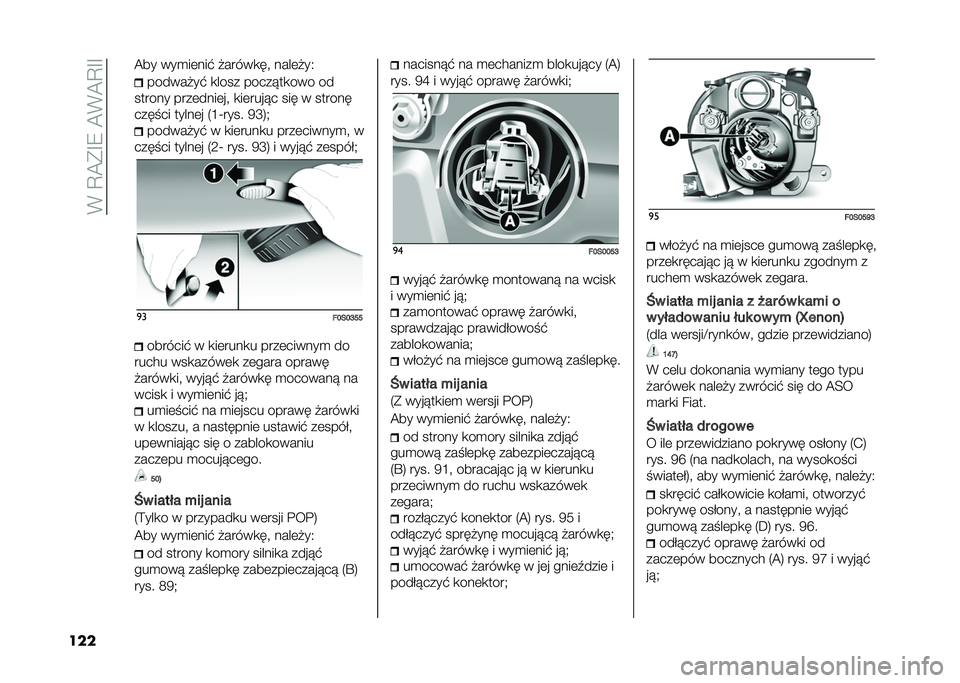 W RAZIE AWARII

Aby wymienić żarówkę, należy:
podważyć klosz początkowo od strony przedniej, kierując się w stronę części tylnej (1-rys. 93);
podważyć w kierunku przeciwnym, w części tylnej (2- rys. 93) i wyjąć zespół;

1
2
93 F0S0355

obrócić w kierunku przeciwnym do ruchu wskazówek zegara oprawę żarówki, wyjąć żarówkę mocowaną na wcisk i wymienić ją;
umieścić na miejscu oprawę żarówki w kloszu, a następnie ustawić zespół, upewniając się o zablokowaniu zaczepu mocującego.
50)

Światła mijania
(Tylko w przypadku wersji POP)
Aby wymienić żarówkę, należy:
od strony komory silnika zdjąć gumową zaślepkę zabezpieczającą (B) rys. 89;

nacisnąć na mechanizm blokujący (A) rys. 94 i wyjąć oprawę żarówki;

A
94 F0S0053

wyjąć żarówkę montowaną na wcisk i wymienić ją;
zamontować oprawę żarówki, sprawdzając prawidłowość zablokowania;
włożyć na miejsce gumową zaślepkę.

Światła mijania
(Z wyjątkiem wersji POP)
Aby wymienić żarówkę, należy:
od strony komory silnika zdjąć gumową zaślepkę zabezpieczającą (B) rys. 91, obracając ją w kierunku przeciwnym do ruchu wskazówek zegara;
rozłączyć konektor (A) rys. 95 i odłączyć sprężynę mocującą żarówkę;
wyjąć żarówkę i wymienić ją;
umocować żarówkę w jej gnieździe i podłączyć konektor;

A
95 F0S0593

włożyć na miejsce gumową zaślepkę, przekręcając ją w kierunku zgodnym z ruchem wskazówek zegara.

Światła mijania z żarówkami o wyładowaniu łukowym (Xenon)
(dla wersji/rynków, gdzie przewidziano)
147)
W celu dokonania wymiany tego typu żarówek należy zwrócić się do ASO marki Fiat.

Światła drogowe
O ile przewidziano pokrywę osłony (C) rys. 96 (na nadkolach, na wysokości świateł), aby wymienić żarówkę, należy:
skręcić całkowicie kołami, otworzyć pokrywę osłony, a następnie wyjąć gumową zaślepkę (D) rys. 96.
odłączyć oprawę żarówki od zaczepów bocznych (A) rys. 97 i wyjąć ją;

122

carmanualsonline.info