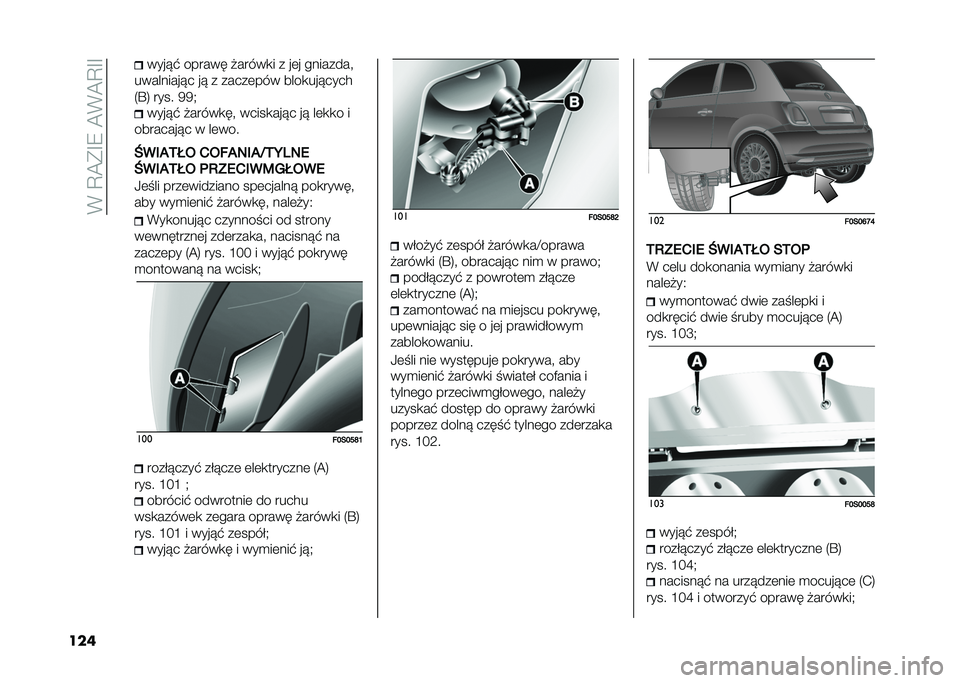 W RAZIE AWARII

wyjąć oprawę żarówki z jej gniazda, uwalniając ją z zaczepów blokujących (B) rys. 99;

wyjąć żarówkę, wciskając ją lekko i obracając w lewo.

ŚWIATŁO COFANIA/TYLNE ŚWIATŁO PRZECIWMGŁOWE

Jeśli przewidziano specjalną pokrywę, aby wymienić żarówkę, należy:

Wykonując czynności od strony wewnętrznej zderzaka, nacisnąć na zaczepy (A) rys. 100 i wyjąć pokrywę montowaną na wcisk;

A

100 F0S0581

rozłączyć złącze elektryczne (A) rys. 101 ;

obrócić odwrotnie do ruchu wskazówek zegara oprawę żarówki (B) rys. 101 i wyjąć zespół;

wyjąc żarówkę i wymienić ją;

B

A

101 F0S0582

włożyć zespół żarówka/oprawa żarówki (B), obracając nim w prawo;

podłączyć z powrotem złącze elektryczne (A);

zamontować na miejscu pokrywę, upewniając się o jej prawidłowym zablokowaniu.

Jeśli nie występuje pokrywa, aby wymienić żarówki świateł cofania i tylnego przeciwmgłowego, należy uzyskać dostęp do oprawy żarówki poprzez dolną część tylnego zderzaka rys. 102.

102 F0S0674

TRZECIE ŚWIATŁO STOP

W celu dokonania wymiany żarówki należy:

wymontować dwie zaślepki i odkręcić dwie śruby mocujące (A) rys. 103;

A A

103 F0S0058

wyjąć zespół;

rozłączyć złącze elektryczne (B) rys. 104;

nacisnąć na urządzenie mocujące (C) rys. 104 i otworzyć oprawę żarówki;

124

carmanualsonline.info