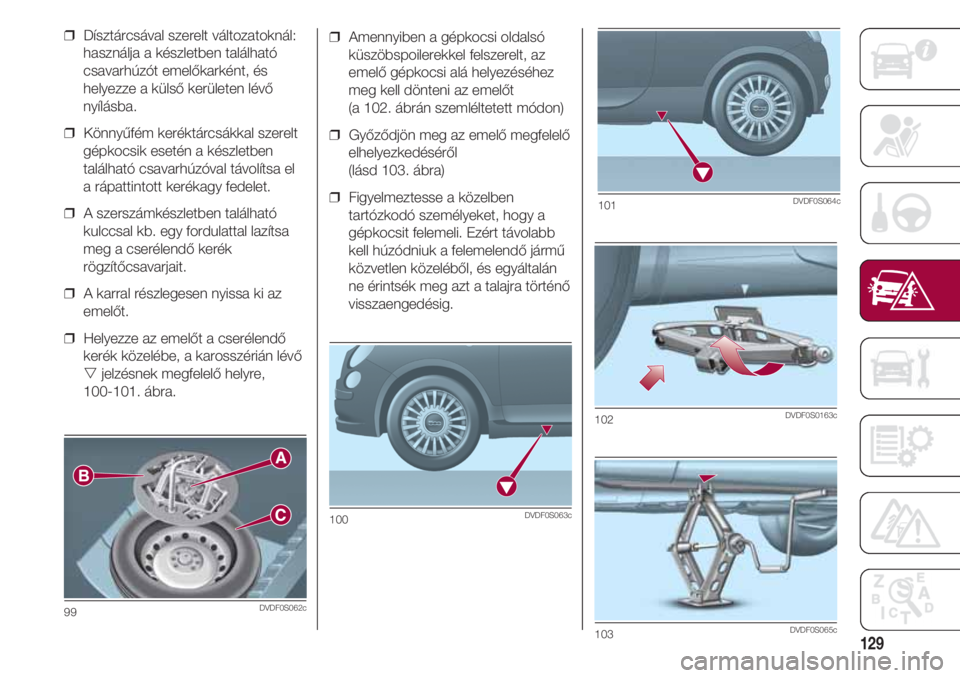 ❒ Dísztárcsával szerelt változatoknál: használja a készletben található csavarhúzót emelőkarként, és helyezze a külső kerületen lévő nyílásba.

❒ Könnyűfém keréktárcsákkal szerelt gépkocsik esetén a készletben található csavarhúzóval távolítsa el a rápattintott kerékagy fedelet.

❒ A szerszámkészletben található kulccsal kb. egy fordulattal lazítsa meg a cserélendő kerék rögzítőcsavarjait.

❒ A karral részlegesen nyissa ki az emelőt.

❒ Helyezze az emelőt a cserélendő kerék közelébe, a karosszérián lévő ▽ jelzésnek megfelelő helyre, 100-101. ábra.

B
A
C
99 DVDF0S062c

❒ Amennyiben a gépkocsi oldalsó küszöbspoilerekkel felszerelt, az emelő gépkocsi alá helyezéséhez meg kell dönteni az emelőt (a 102. ábrán szemléltetett módon)

❒ Győződjön meg az emelő megfelelő elhelyezkedéséről (lásd 103. ábra)

❒ Figyelmeztesse a közelben tartózkodó személyeket, hogy a gépkocsit felemeli. Ezért távolabb kell húzódniuk a felemelendő jármű közvetlen közeléből, és egyáltalán ne érintsék meg azt a talajra történő visszaengedésig.

100 DVDF0S063c

101 DVDF0S064c

102 DVDF0S0163c

103 DVDF0S065c

129

carmanualsonline.info