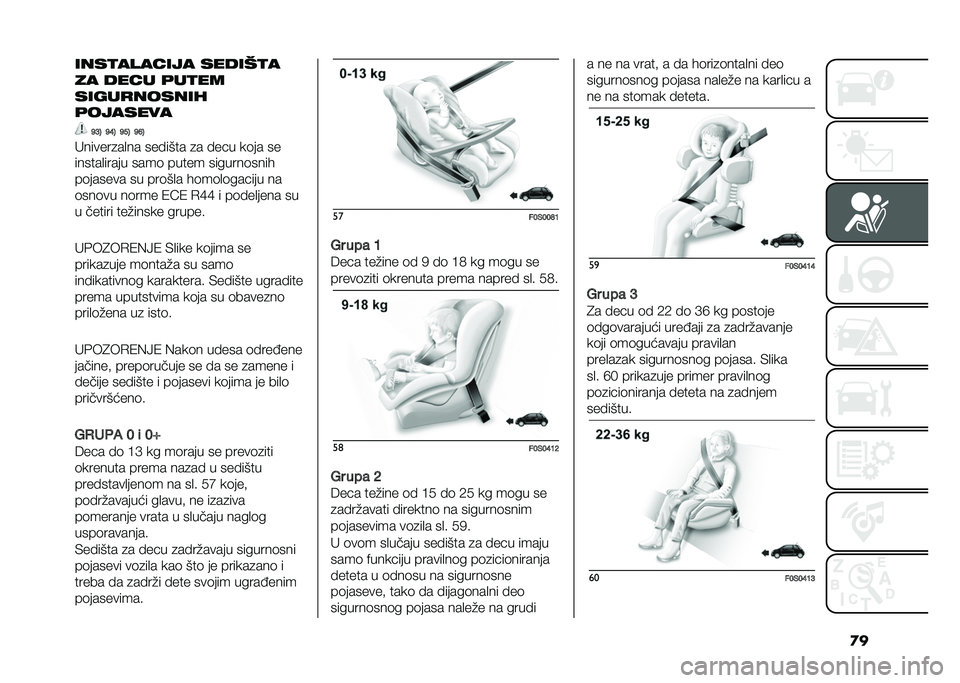 INSTALACIJA SEDIŠTA ZA DECU PUTEM SIGURNOSNIH POJASEVA

93) 94) 95) 96)

Univerzalna sedišta za decu koja se instaliraju samo putem sigurnosnih pojaseva su prošla homologaciju na osnovu norme ECE R44 i podeljena su u četiri težinske grupe.

UPOZORENJE Slike kojima se prikazuje montaža su samo indikativnog karaktera. Sedište ugradite prema uputstvima koja su obavezno priložena uz isto.

UPOZORENJE Nakon udesa određene jačine, preporučuje se da se zamene i dečije sedište i pojasevi kojima je bilo pričvršćeno.

GRUPA 0 i 0+
Deca do 13 kg moraju se prevoziti okrenuta prema nazad u sedištu predstavljenom na sl. 57 koje, podržavajući glavu, ne izaziva pomeranje vrata u slučaju naglog usporavanja.
Sedišta za decu zadržavaju sigurnosni pojasevi vozila kao što je prikazano i treba da zadrži dete svojim ugrađenim pojasevima.

0-13 kg

57 F0S0081

Grupa 1
Deca težine od 9 do 18 kg mogu se prevoziti okrenuta prema napred sl. 58.

9-18 kg

58 F0S0412

Grupa 2
Deca težine od 15 do 25 kg mogu se zadržavati direktno na sigurnosnim pojasevima vozila sl. 59.
U ovom slučaju sedišta za decu imaju samo funkciju pravilnog pozicioniranja deteta u odnosu na sigurnosne pojaseve, tako da dijagonalni deo sigurnosnog pojasa naleže na grudi a ne na vrat, a da horizontalni deo sigurnosnog pojasa naleže na karlicu a ne na stomak deteta.

15-25 kg

59 F0S0414

Grupa 3
Za decu od 22 do 36 kg postoje odgovarajući uređaji za zadržavanje koji omogućavaju pravilan prelazak sigurnosnog pojasa. Slika sl. 60 prikazuje primer pravilnog pozicioniranja deteta na zadnjem sedištu.

22-36 kg

60 F0S0413

79

carmanualsonline.info