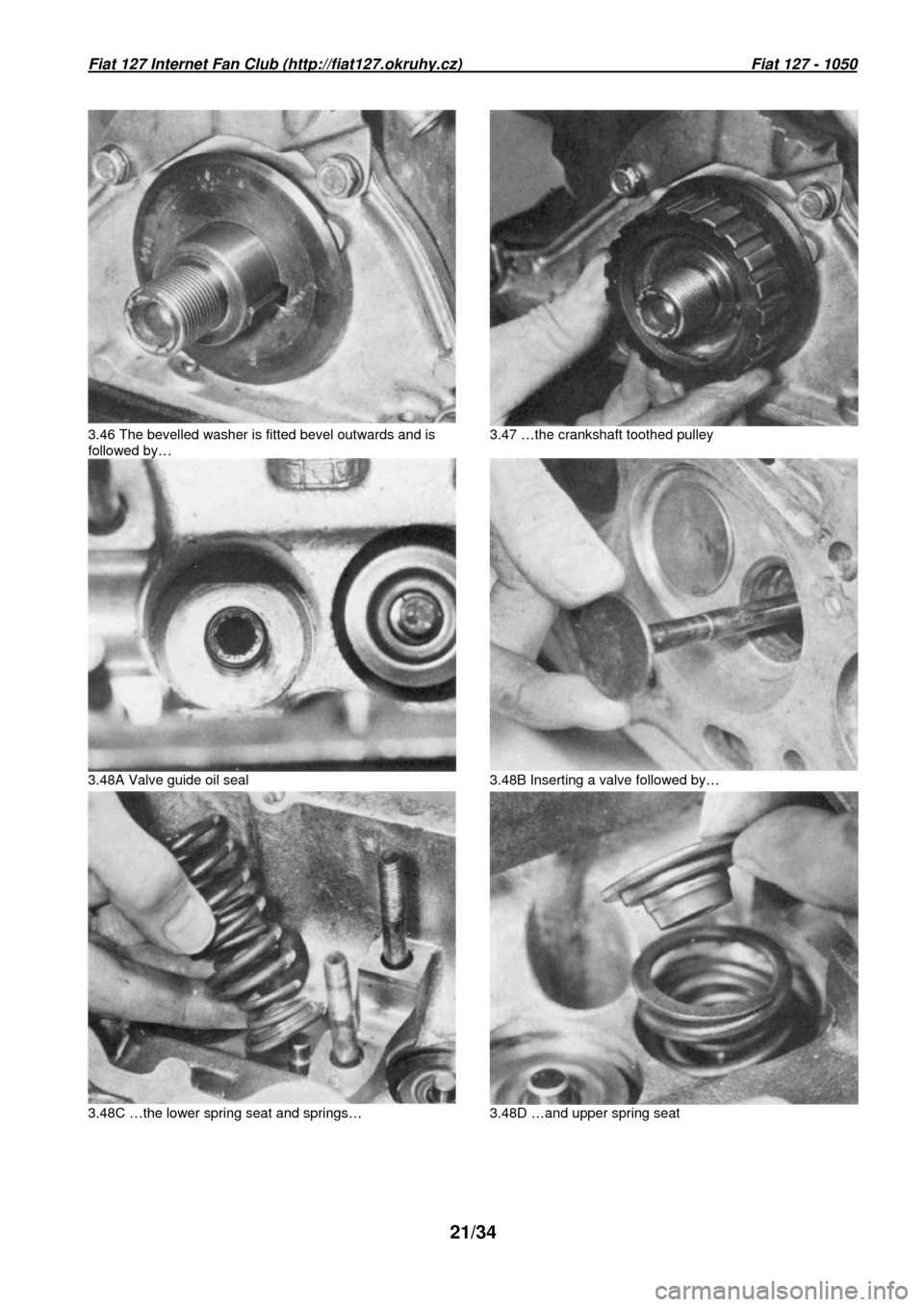 Fiat 127 Internet Fan Club (http://fiat127.okruhy.cz)

Fiat 127 - 1050

3.46 The bevelled washer is fitted bevel outwards and is followed by…

3.47 …the crankshaft toothed pulley

3.48A Valve guide oil seal

3.48B Inserting a valve followed by…

3.48C …the lower spring seat and springs…

3.48D …and upper spring seat

21/34

carmanualsonline.info