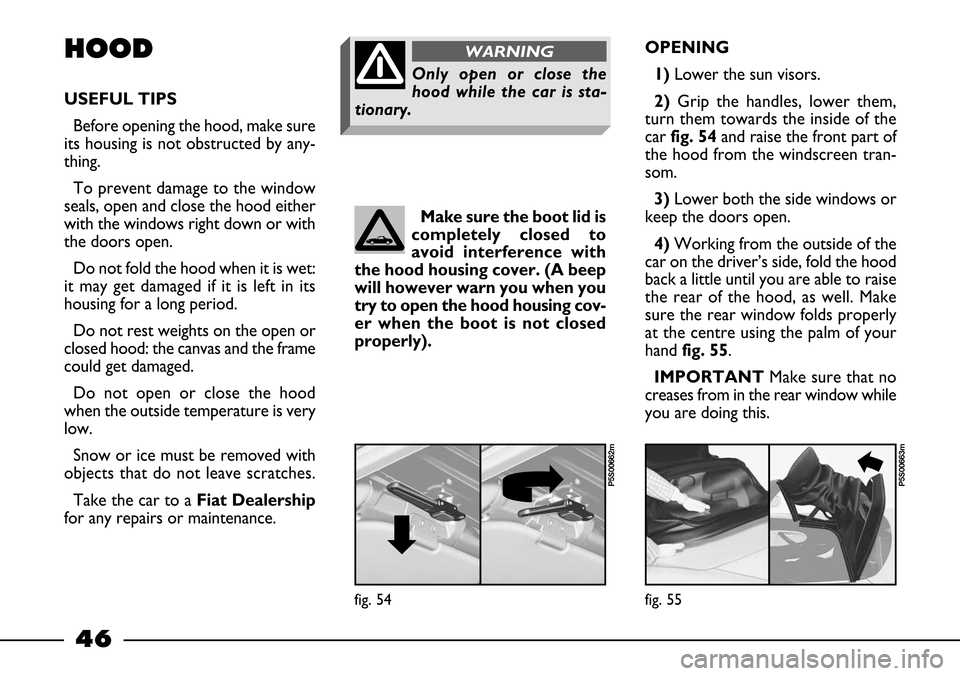 HOOD

USEFUL TIPS

Before opening the hood, make sure its housing is not obstructed by anything.

To prevent damage to the window seals, open and close the hood either with the windows right down or with the doors open.

Do not fold the hood when it is wet: it may get damaged if it is left in its housing for a long period.

Do not rest weights on the open or closed hood: the canvas and the frame could get damaged.

Do not open or close the hood when the outside temperature is very low.

Snow or ice must be removed with objects that do not leave scratches.

Take the car to a Fiat Dealership for any repairs or maintenance.

WARNING

Only open or close the hood while the car is stationary.

Make sure the boot lid is completely closed to avoid interference with the hood housing cover. (A beep will however warn you when you try to open the hood housing cover when the boot is not closed properly).

P5S00662m

fig. 54

OPENING

1) Lower the sun visors.

2) Grip the handles, lower them, turn them towards the inside of the car fig. 54 and raise the front part of the hood from the windscreen transom.

3) Lower both the side windows or keep the doors open.

4) Working from the outside of the car on the driver's side, fold the hood back a little until you are able to raise the rear of the hood, as well. Make sure the rear window folds properly at the centre using the palm of your hand fig. 55.

IMPORTANT Make sure that no creases from in the rear window while you are doing this.

P5S00663m

fig. 55

46

carmanualsonline.info