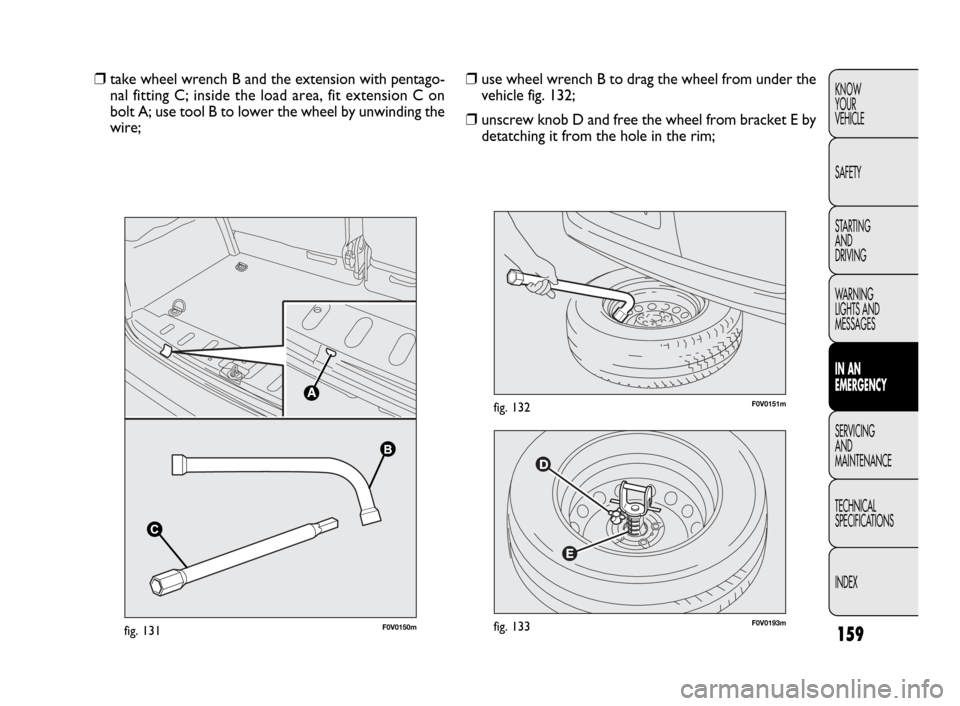 ❒ take wheel wrench B and the extension with pentagonal fitting C; inside the load area, fit extension C on bolt A; use tool B to lower the wheel by unwinding the wire;

A

B

C

fig. 131 F0V0150m

❒ use wheel wrench B to drag the wheel from under the vehicle fig. 132;

❒ unscrew knob D and free the wheel from bracket E by detatching it from the hole in the rim;

fig. 132 F0V0151m

D

E

fig. 133 F0V0193m

KNOW YOUR VEHICLE

SAFETY

STARTING AND DRIVING

WARNING LIGHTS AND MESSAGES

IN AN EMERGENCY

SERVICING AND MAINTENANCE

TECHNICAL SPECIFICATIONS

INDEX

159

carmanualsonline.info