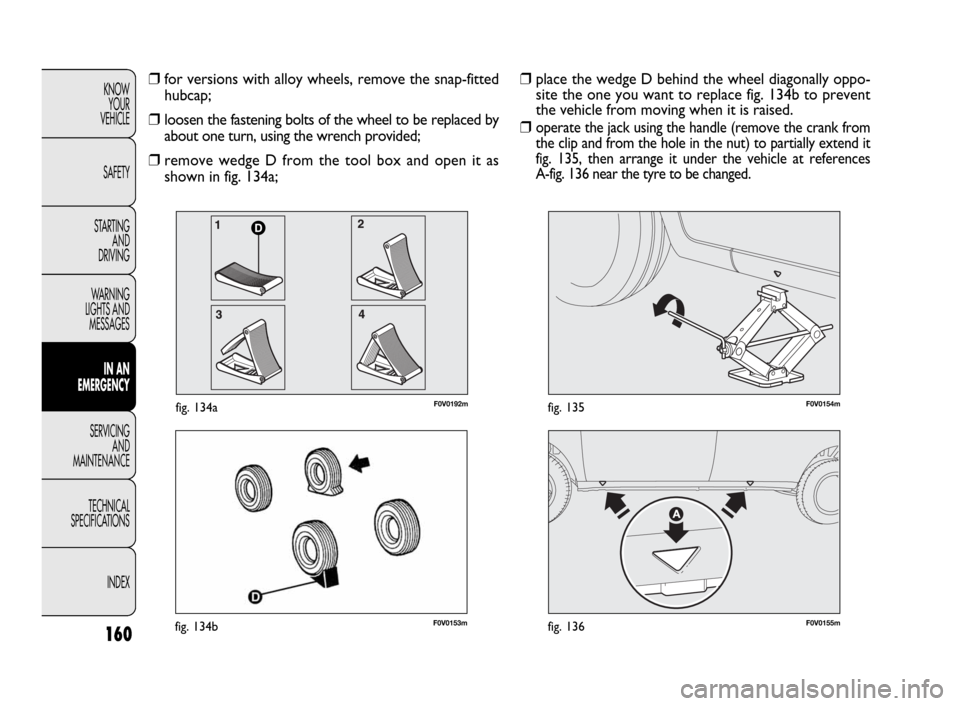 KNOW YOUR VEHICLE

SAFETY

STARTING AND DRIVING

WARNING LIGHTS AND MESSAGES

IN AN EMERGENCY

SERVICING AND MAINTENANCE

TECHNICAL SPECIFICATIONS

INDEX

160

❒ for versions with alloy wheels, remove the snap-fitted hubcap;

❒ loosen the fastening bolts of the wheel to be replaced by about one turn, using the wrench provided;

❒ remove wedge D from the tool box and open it as shown in fig. 134a;

1 D 2 3 4

fig. 134a F0V0192m

D

fig. 134b F0V0153m

❒ place the wedge D behind the wheel diagonally opposite the one you want to replace fig. 134b to prevent the vehicle from moving when it is raised.

❒ operate the jack using the handle (remove the crank from the clip and from the hole in the nut) to partially extend it fig. 135, then arrange it under the vehicle at references A-fig. 136 near the tyre to be changed.

fig. 135 F0V0154m

A

fig. 136 F0V0155m

carmanualsonline.info