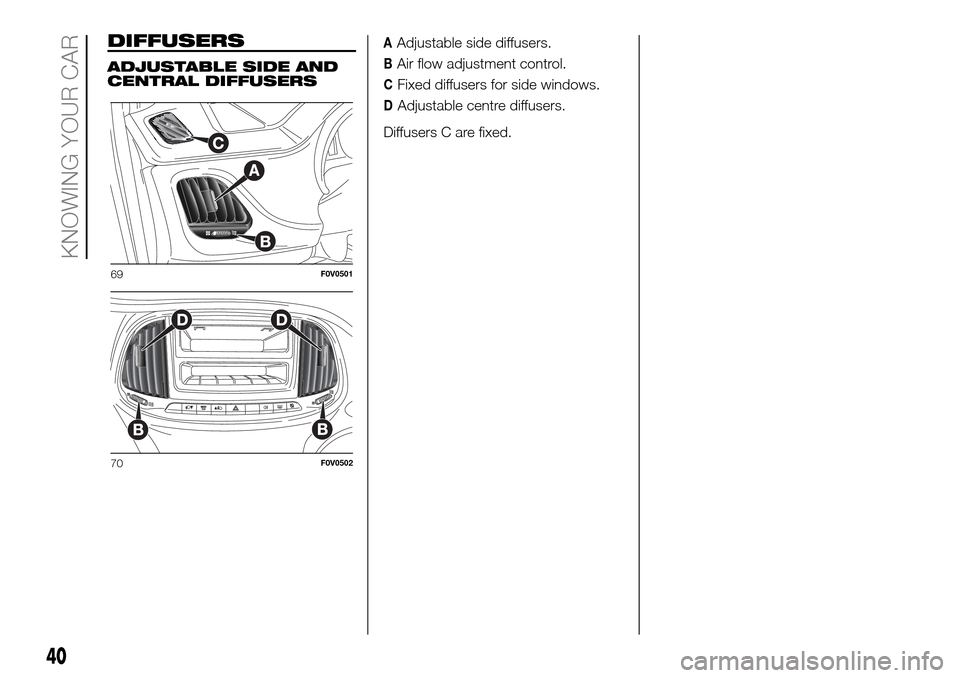 KNOWING YOUR CAR

DIFFUSERS

ADJUSTABLE SIDE AND CENTRAL DIFFUSERS

C

A

B

69

F0V0501

D D

B B

70

F0V0502

A Adjustable side diffusers.

B Air flow adjustment control.

C Fixed diffusers for side windows.

D Adjustable centre diffusers.

Diffusers C are fixed.

40

carmanualsonline.info