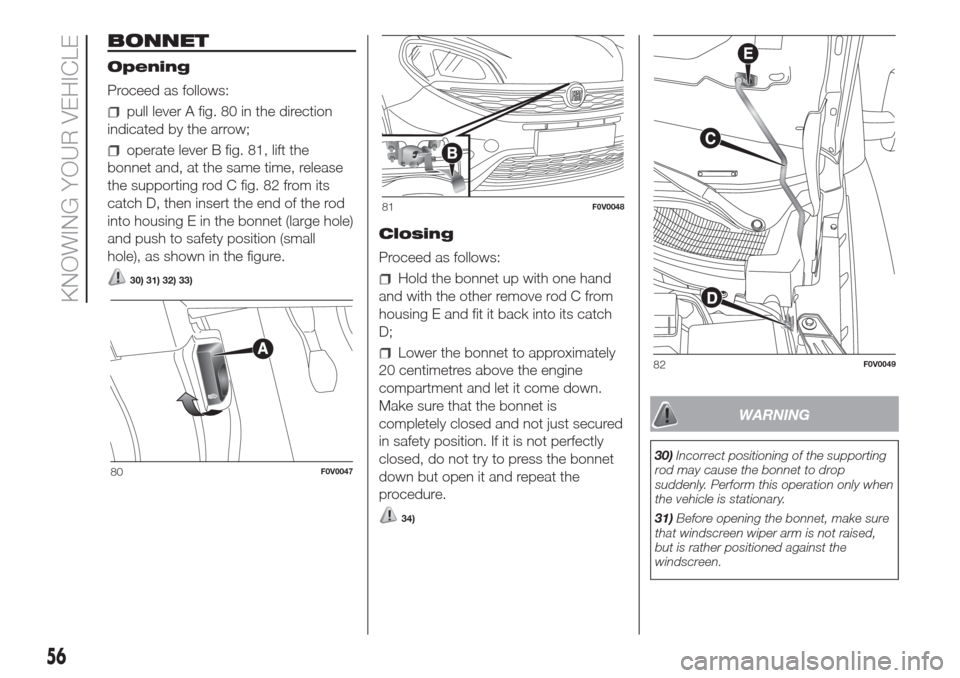 KNOWING YOUR VEHICLE

BONNET

Opening

Proceed as follows:

pull lever A fig. 80 in the direction indicated by the arrow;

operate lever B fig. 81, lift the bonnet and, at the same time, release the supporting rod C fig. 82 from its catch D, then insert the end of the rod into housing E in the bonnet (large hole) and push to safety position (small hole), as shown in the figure.

30) 31) 32) 33)

A

80 F0V0047

B

81 F0V0048

Closing

Proceed as follows:

Hold the bonnet up with one hand and with the other remove rod C from housing E and fit it back into its catch D;

Lower the bonnet to approximately 20 centimetres above the engine compartment and let it come down. Make sure that the bonnet is completely closed and not just secured in safety position. If it is not perfectly closed, do not try to press the bonnet down but open it and repeat the procedure.

34)

E

C

D

82 F0V0049

WARNING

30) Incorrect positioning of the supporting rod may cause the bonnet to drop suddenly. Perform this operation only when the vehicle is stationary.

31) Before opening the bonnet, make sure that windscreen wiper arm is not raised, but is rather positioned against the windscreen.

56

carmanualsonline.info