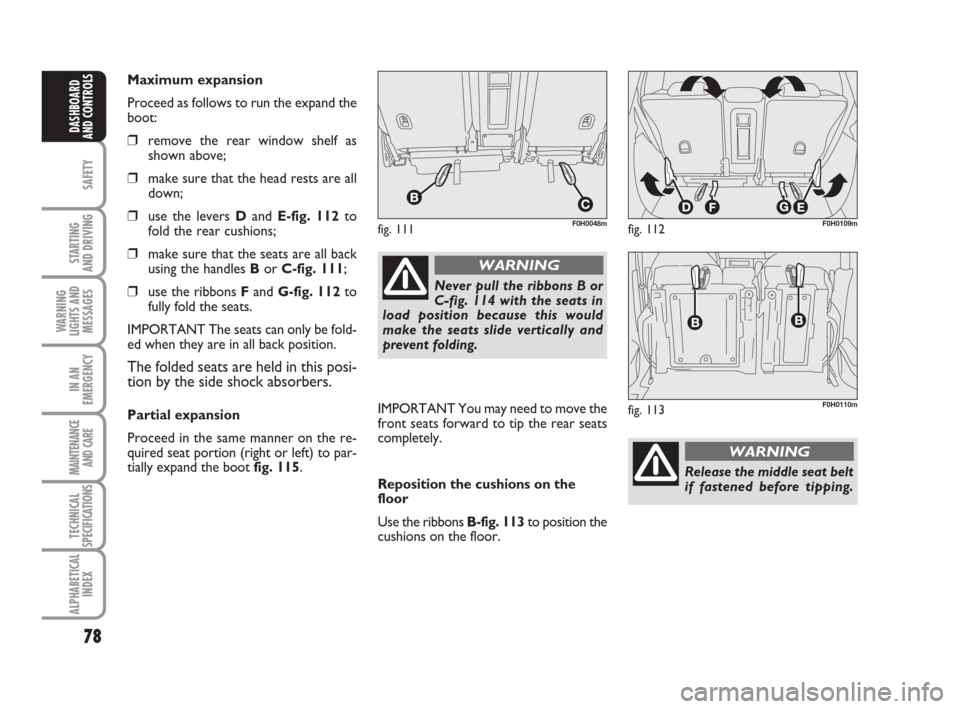 DASHBOARD AND CONTROLS

SAFETY

STARTING AND DRIVING

WARNING LIGHTS AND MESSAGES

IN AN EMERGENCY

MAINTENANCE AND CARE

TECHNICAL SPECIFICATIONS

ALPHABETICAL INDEX

78

Maximum expansion

Proceed as follows to run the expand the boot:

❒ remove the rear window shelf as shown above;

❒ make sure that the head rests are all down;

❒ use the levers D and E-fig. 112 to fold the rear cushions;

❒ make sure that the seats are all back using the handles B or C-fig. 111;

❒ use the ribbons F and G-fig. 112 to fully fold the seats.

IMPORTANT The seats can only be folded when they are in all back position.

The folded seats are held in this position by the side shock absorbers.

Partial expansion

Proceed in the same manner on the required seat portion (right or left) to partially expand the boot fig. 115.

B C

fig. 111 F0H0048m

WARNING

Never pull the ribbons B or C-fig. 114 with the seats in load position because this would make the seats slide vertically and prevent folding.

IMPORTANT You may need to move the front seats forward to tip the rear seats completely.

Reposition the cushions on the floor

Use the ribbons B-fig. 113 to position the cushions on the floor.

D F G E

fig. 112 F0H0109m

B B

fig. 113 F0H0110m

WARNING

Release the middle seat belt if fastened before tipping.

carmanualsonline.info