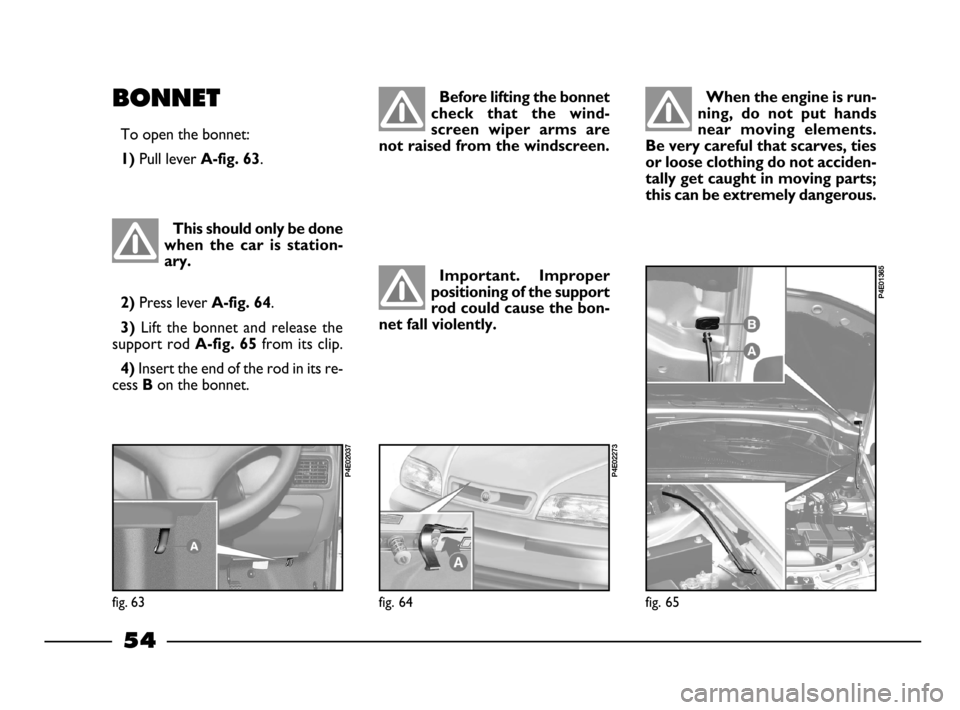 BONNET

To open the bonnet:

1) Pull lever A-fig. 63.

This should only be done when the car is stationary.

2) Press lever A-fig. 64.

3) Lift the bonnet and release the support rod A-fig. 65 from its clip.

4) Insert the end of the rod in its recess B on the bonnet.

P4E02037

A

fig. 63

Before lifting the bonnet check that the windscreen wiper arms are not raised from the windscreen.

Important. Improper positioning of the support rod could cause the bonnet fall violently.

P4E02273

A

fig. 64

When the engine is running, do not put hands near moving elements. Be very careful that scarves, ties or loose clothing do not accidentally get caught in moving parts; this can be extremely dangerous.

P4E01365

B

A

fig. 65

54

carmanualsonline.info