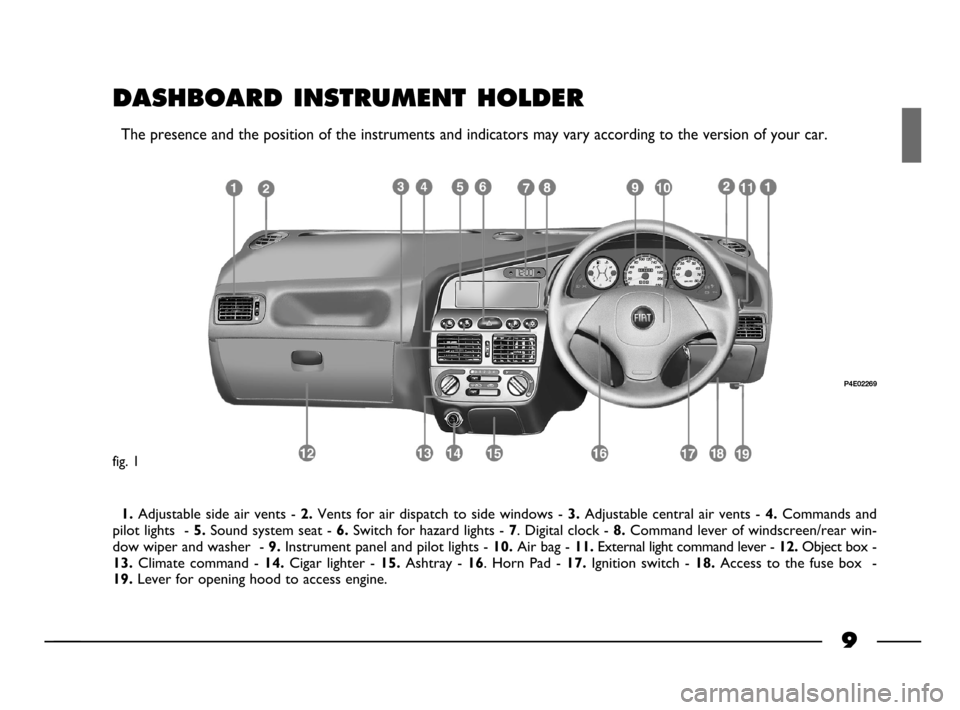 DASHBOARD INSTRUMENT HOLDER

The presence and the position of the instruments and indicators may vary according to the version of your car.

1 2 3 4 5 6 7 8 9 10 2 11 1

FIAT

P4E02269

12 13 14 15 16 17 18 19

fig. 1

1. Adjustable side air vents - 2. Vents for air dispatch to side windows - 3. Adjustable central air vents - 4. Commands and pilot lights - 5. Sound system seat - 6. Switch for hazard lights - 7. Digital clock - 8. Command lever of windscreen/rear window wiper and washer - 9. Instrument panel and pilot lights - 10. Air bag - 11. External light command lever - 12. Object box - 13. Climate command - 14. Cigar lighter - 15. Ashtray - 16. Horn Pad - 17. Ignition switch - 18. Access to the fuse box - 19. Lever for opening hood to access engine.

9

carmanualsonline.info