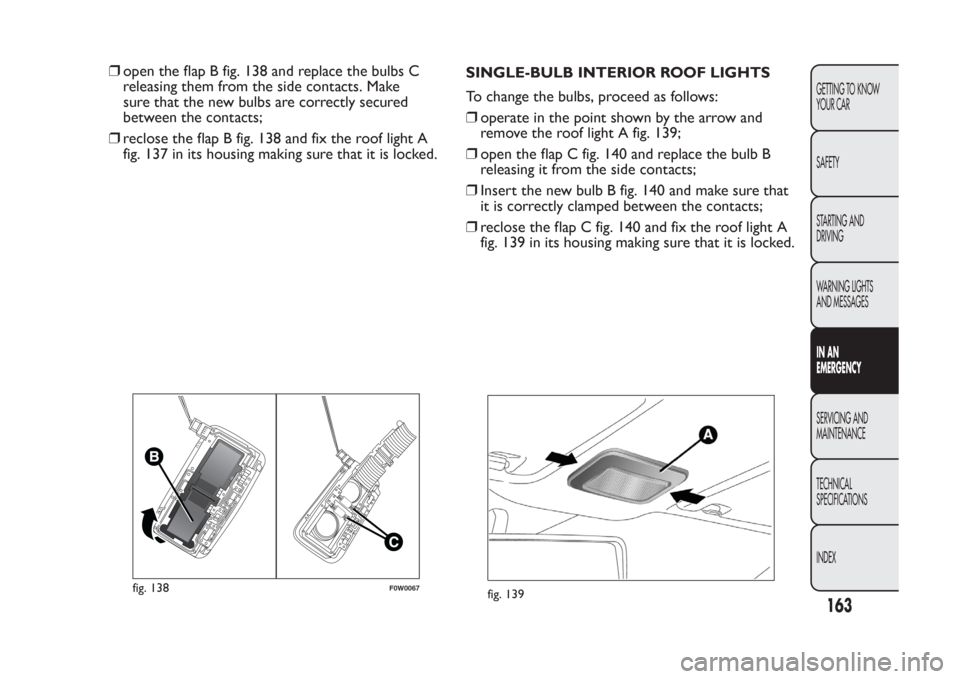 ❒ open the flap B fig. 138 and replace the bulbs C releasing them from the side contacts. Make sure that the new bulbs are correctly secured between the contacts;

❒ reclose the flap B fig. 138 and fix the roof light A fig. 137 in its housing making sure that it is locked.

B

C

fig. 138 F0W0067

SINGLE-BULB INTERIOR ROOF LIGHTS

To change the bulbs, proceed as follows:

❒ operate in the point shown by the arrow and remove the roof light A fig. 139;

❒ open the flap C fig. 140 and replace the bulb B releasing it from the side contacts;

❒ Insert the new bulb B fig. 140 and make sure that it is correctly clamped between the contacts;

❒ reclose the flap C fig. 140 and fix the roof light A fig. 139 in its housing making sure that it is locked.

A

fig. 139

GETTING TO KNOW YOUR CAR

SAFETY

STARTING AND DRIVING

WARNING LIGHTS AND MESSAGES

IN AN EMERGENCY

SERVICING AND MAINTENANCE

TECHNICAL SPECIFICATIONS

INDEX

163

carmanualsonline.info