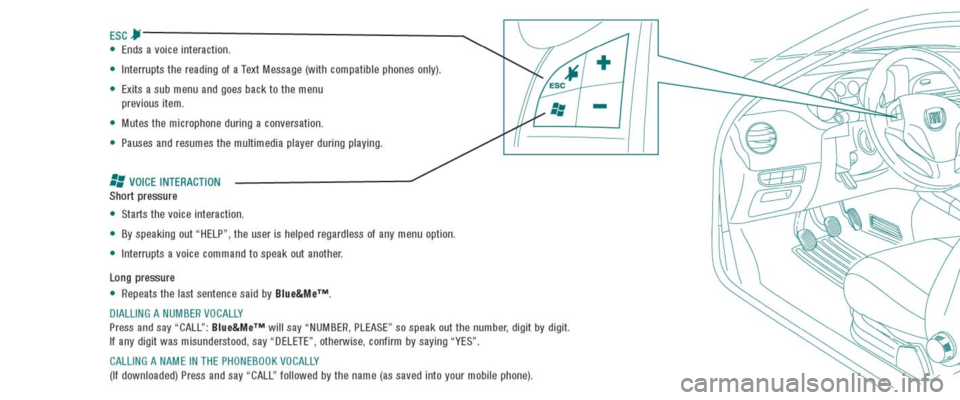 ESC
• Ends a voice interaction.
• Interrupts the reading of a Text Message (with compatible phones only).
• Exits a sub menu and goes back to the menu previous item.
• Mutes the microphone during a conversation.
• Pauses and resumes the multimedia player during playing.

VOICE INTERACTION
Short pressure
• Starts the voice interaction.
• By speaking out "HELP", the user is helped regardless of any menu option.
• Interrupts a voice command to speak out another.

Long pressure
• Repeats the last sentence said by Blue&Me™.

DIALLING A NUMBER VOCALLY
Press and say "CALL": Blue&Me™ will say "NUMBER, PLEASE" so speak out the number, digit by digit. If any digit was misunderstood, say "DELETE", otherwise, confirm by saying "YES".

CALLING A NAME IN THE PHONEBOOK VOCALLY
(If downloaded) Press and say "CALL" followed by the name (as saved into your mobile phone).

ESC

carmanualsonline.info