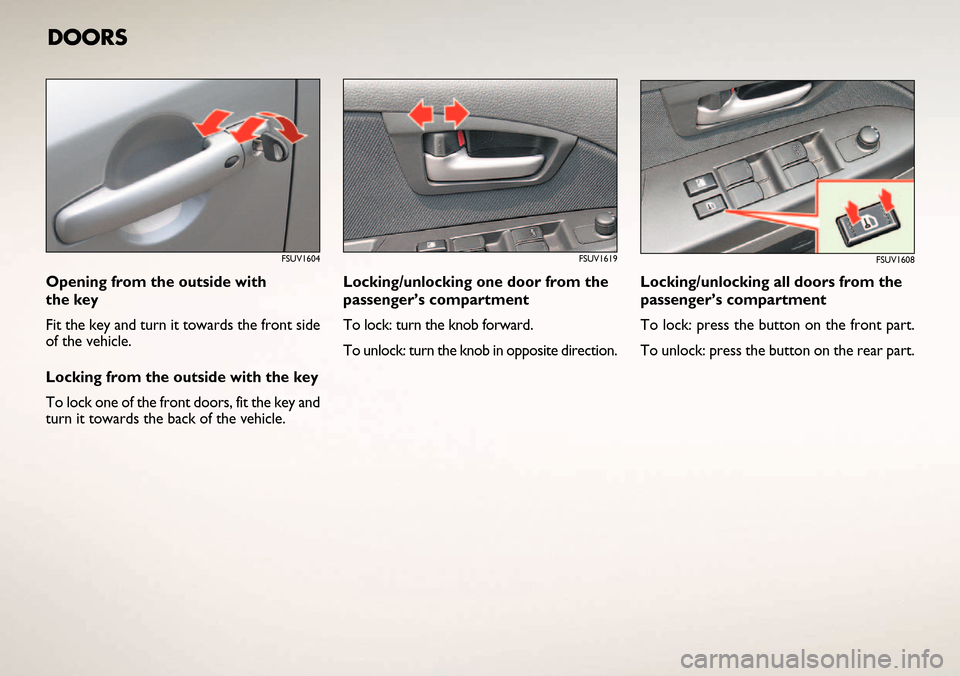 DOORS

FSUV1604

Opening from the outside with the key

Fit the key and turn it towards the front side of the vehicle.

Locking from the outside with the key

To lock one of the front doors, fit the key and turn it towards the back of the vehicle.

FSUV1619

Locking/unlocking one door from the passenger's compartment

To lock: turn the knob forward.

To unlock: turn the knob in opposite direction.

FSUV1608

Locking/unlocking all doors from the passenger's compartment

To lock: press the button on the front part.

To unlock: press the button on the rear part.

carmanualsonline.info