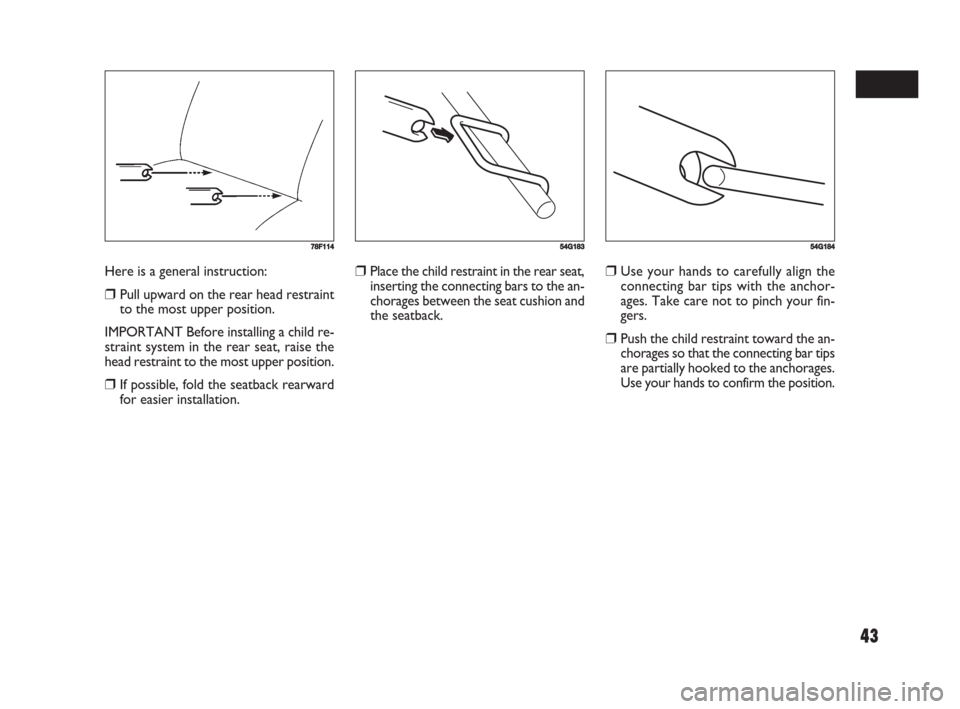 78F114

Here is a general instruction:

❒ Pull upward on the rear head restraint to the most upper position.

IMPORTANT Before installing a child restraint system in the rear seat, raise the head restraint to the most upper position.

❒ If possible, fold the seatback rearward for easier installation.

54G183

❒ Place the child restraint in the rear seat, inserting the connecting bars to the anchorages between the seat cushion and the seatback.

54G184

❒ Use your hands to carefully align the connecting bar tips with the anchorages. Take care not to pinch your fingers.

❒ Push the child restraint toward the anchorages so that the connecting bar tips are partially hooked to the anchorages. Use your hands to confirm the position.

43

carmanualsonline.info