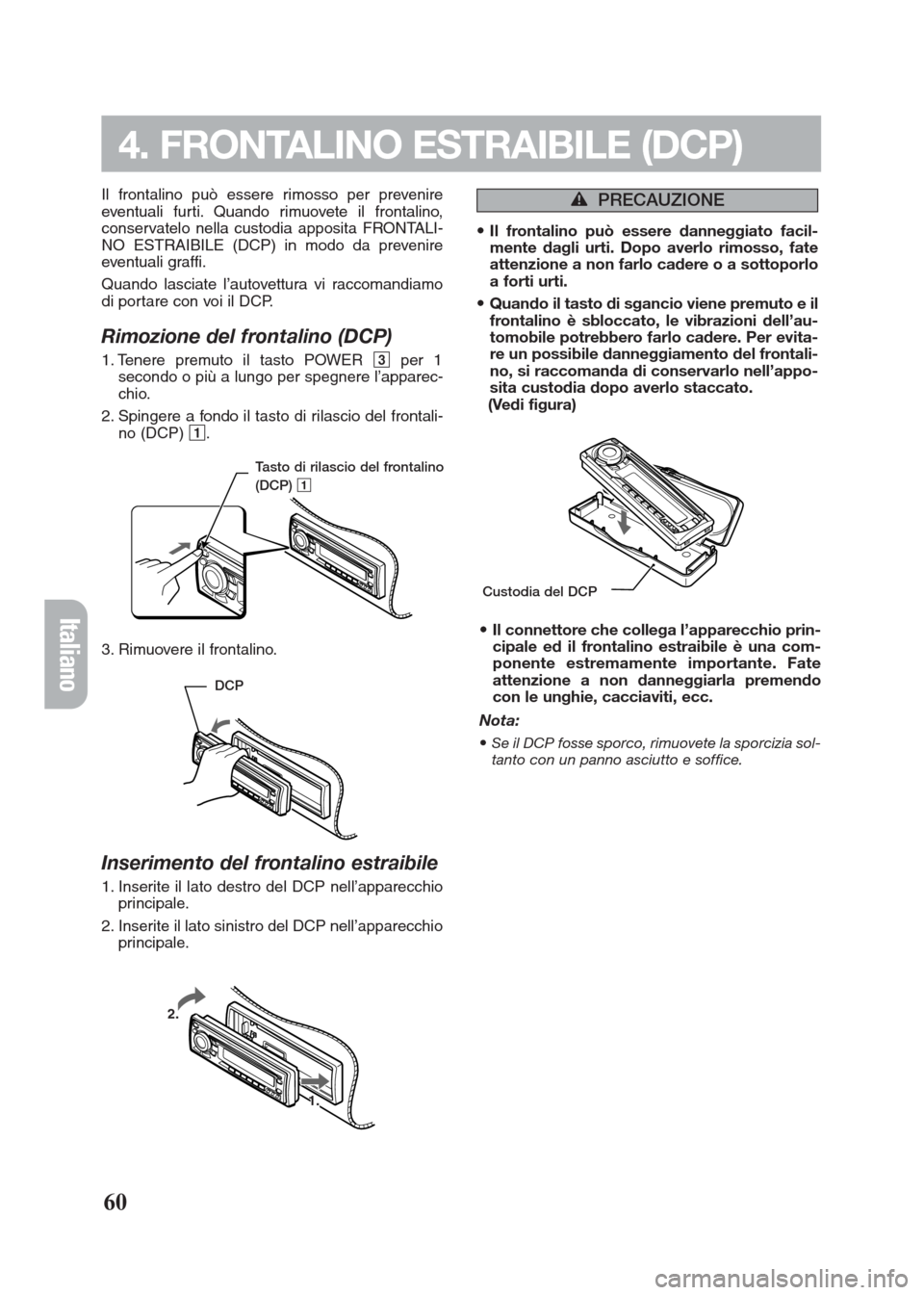 4. FRONTALINO ESTRAIBILE (DCP)

Il frontalino può essere rimosso per prevenire eventuali furti. Quando rimuovete il frontalino, conservatelo nella custodia apposita FRONTALINO ESTRAIBILE (DCP) in modo da prevenire eventuali graffi.

Quando lasciate l'autovettura vi raccomandiamo di portare con voi il DCP.

Rimozione del frontalino (DCP)

1. Tenere premuto il tasto POWER 3 per 1 secondo o più a lungo per spegnere l'apparecchio.

2. Spingere a fondo il tasto di rilascio del frontalino (DCP) 1.

Tasto di rilascio del frontalino (DCP) 1

3. Rimuovere il frontalino.

DCP

Inserimento del frontalino estraibile

1. Inserite il lato destro del DCP nell'apparecchio principale.

2. Inserite il lato sinistro del DCP nell'apparecchio principale.

2.

1.

PRECAUZIONE

• Il frontalino può essere danneggiato facilmente dagli urti. Dopo averlo rimosso, fate attenzione a non farlo cadere o a sottoporlo a forti urti.

• Quando il tasto di sgancio viene premuto e il frontalino è sbloccato, le vibrazioni dell'automobile potrebbero farlo cadere. Per evitare un possibile danneggiamento del frontalino, si raccomanda di conservarlo nell'apposita custodia dopo averlo staccato.
(Vedi figura)

Custodia del DCP

• Il connettore che collega l'apparecchio principale ed il frontalino estraibile è una componente estremamente importante. Fate attenzione a non danneggiarla premendo con le unghie, cacciaviti, ecc.

Nota:

• Se il DCP fosse sporco, rimuovete la sporcizia soltanto con un panno asciutto e soffice.

Italiano

60

carmanualsonline.info