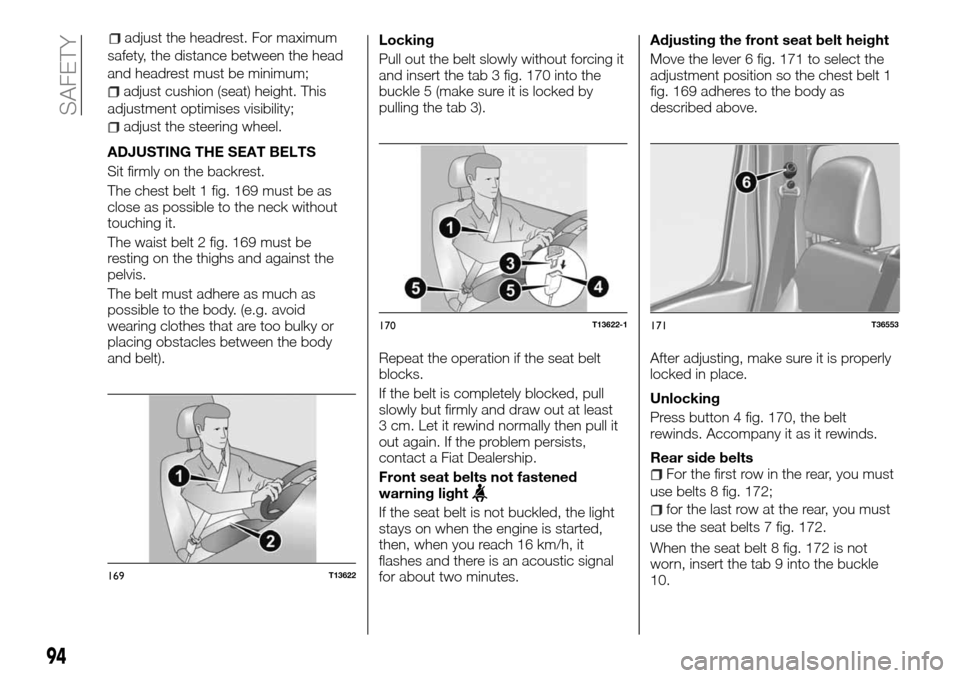 SAFETY

adjust the headrest. For maximum safety, the distance between the head and headrest must be minimum;

adjust cushion (seat) height. This adjustment optimises visibility;

adjust the steering wheel.

ADJUSTING THE SEAT BELTS

Sit firmly on the backrest.

The chest belt 1 fig. 169 must be as close as possible to the neck without touching it.

The waist belt 2 fig. 169 must be resting on the thighs and against the pelvis.

The belt must adhere as much as possible to the body. (e.g. avoid wearing clothes that are too bulky or placing obstacles between the body and belt).

1
2
169 T13622

Locking

Pull out the belt slowly without forcing it and insert the tab 3 fig. 170 into the buckle 5 (make sure it is locked by pulling the tab 3).

1
3
5
5
4
170 T13622-1

Repeat the operation if the seat belt blocks.

If the belt is completely blocked, pull slowly but firmly and draw out at least 3 cm. Let it rewind normally then pull it out again. If the problem persists, contact a Fiat Dealership.

Front seat belts not fastened warning light

If the seat belt is not buckled, the light stays on when the engine is started, then, when you reach 16 km/h, it flashes and there is an acoustic signal for about two minutes.

Adjusting the front seat belt height

Move the lever 6 fig. 171 to select the adjustment position so the chest belt 1 fig. 169 adheres to the body as described above.

6
171 T36553

After adjusting, make sure it is properly locked in place.

Unlocking

Press button 4 fig. 170, the belt rewinds. Accompany it as it rewinds.

Rear side belts

For the first row in the rear, you must use belts 8 fig. 172;

for the last row at the rear, you must use the seat belts 7 fig. 172.

When the seat belt 8 fig. 172 is not worn, insert the tab 9 into the buckle 10.

94

carmanualsonline.info