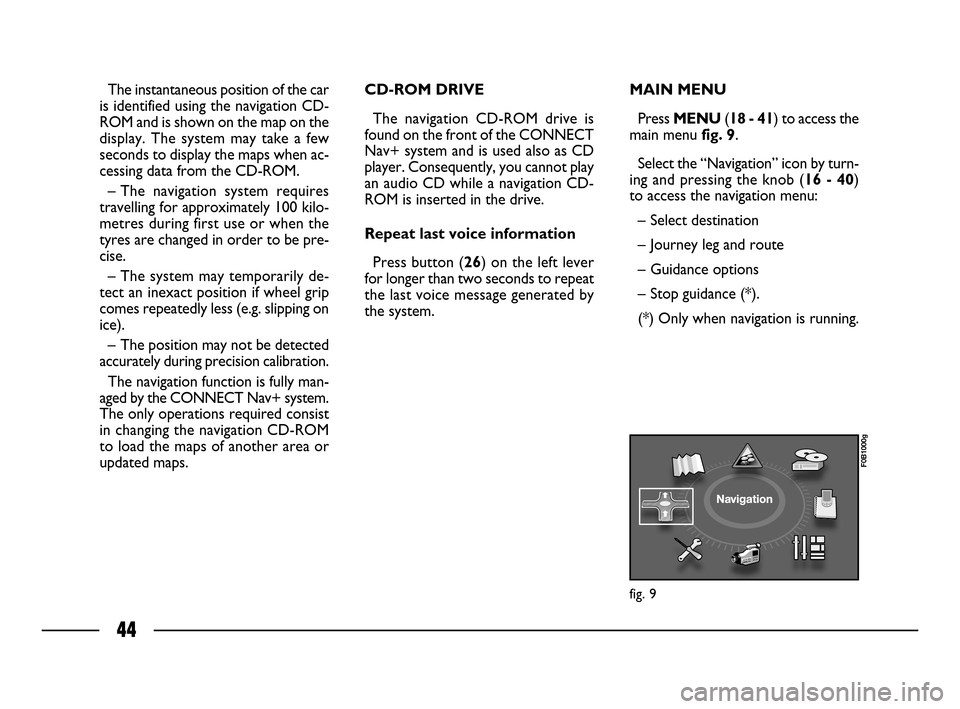 The instantaneous position of the car is identified using the navigation CD-ROM and is shown on the map on the display. The system may take a few seconds to display the maps when accessing data from the CD-ROM.

– The navigation system requires travelling for approximately 100 kilometres during first use or when the tyres are changed in order to be precise.

– The system may temporarily detect an inexact position if wheel grip comes repeatedly less (e.g. slipping on ice).

– The position may not be detected accurately during precision calibration.

The navigation function is fully managed by the CONNECT Nav+ system. The only operations required consist in changing the navigation CD-ROM to load the maps of another area or updated maps.

CD-ROM DRIVE

The navigation CD-ROM drive is found on the front of the CONNECT Nav+ system and is used also as CD player. Consequently, you cannot play an audio CD while a navigation CD-ROM is inserted in the drive.

Repeat last voice information

Press button (26) on the left lever for longer than two seconds to repeat the last voice message generated by the system.

MAIN MENU

Press MENU (18 - 41) to access the main menu fig. 9.

Select the “Navigation” icon by turning and pressing the knob (16 - 40) to access the navigation menu:

– Select destination

– Journey leg and route

– Guidance options

– Stop guidance (*).

(*) Only when navigation is running.

Navigation

F0B1000g

fig. 9

44

carmanualsonline.info