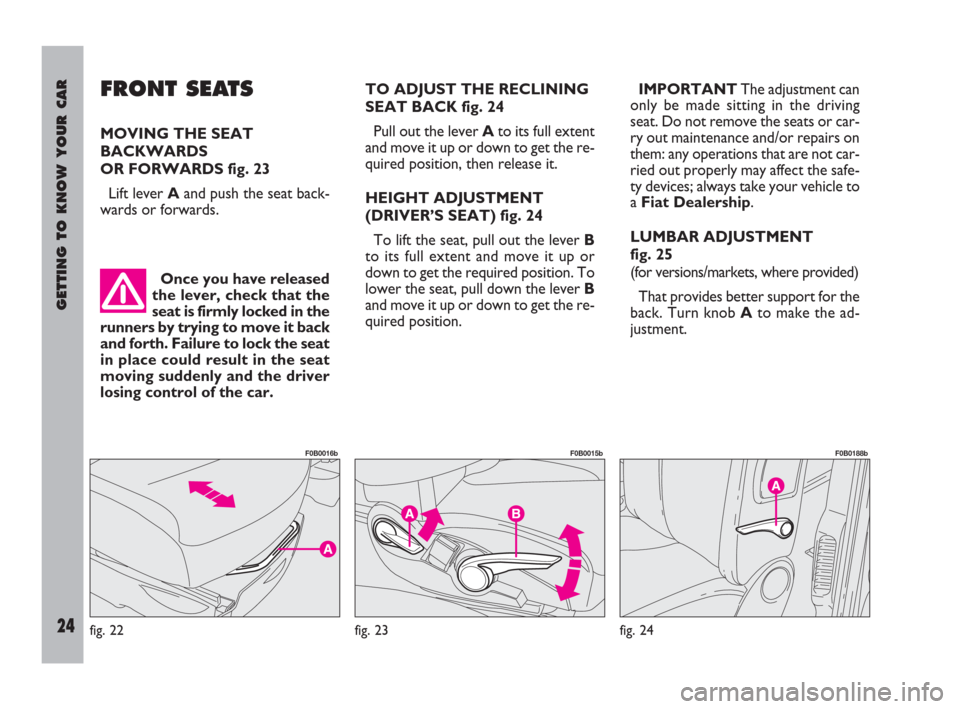 GETTING TO KNOW YOUR CAR

24

FRONT SEATS

MOVING THE SEAT BACKWARDS OR FORWARDS fig. 23

Lift lever A and push the seat backwards or forwards.

Once you have released the lever, check that the seat is firmly locked in the runners by trying to move it back and forth. Failure to lock the seat in place could result in the seat moving suddenly and the driver losing control of the car.

TO ADJUST THE RECLINING SEAT BACK fig. 24

Pull out the lever A to its full extent and move it up or down to get the required position, then release it.

HEIGHT ADJUSTMENT (DRIVER'S SEAT) fig. 24

To lift the seat, pull out the lever B to its full extent and move it up or down to get the required position. To lower the seat, pull down the lever B and move it up or down to get the required position.

IMPORTANT The adjustment can only be made sitting in the driving seat. Do not remove the seats or carry out maintenance and/or repairs on them: any operations that are not carried out properly may affect the safety devices; always take your vehicle to a Fiat Dealership.

LUMBAR ADJUSTMENT fig. 25
(for versions/markets, where provided)

That provides better support for the back. Turn knob A to make the adjustment.

F0B0016b

A

fig. 22

F0B0015b

A

B

fig. 23

F0B0188b

A

fig. 24

carmanualsonline.info