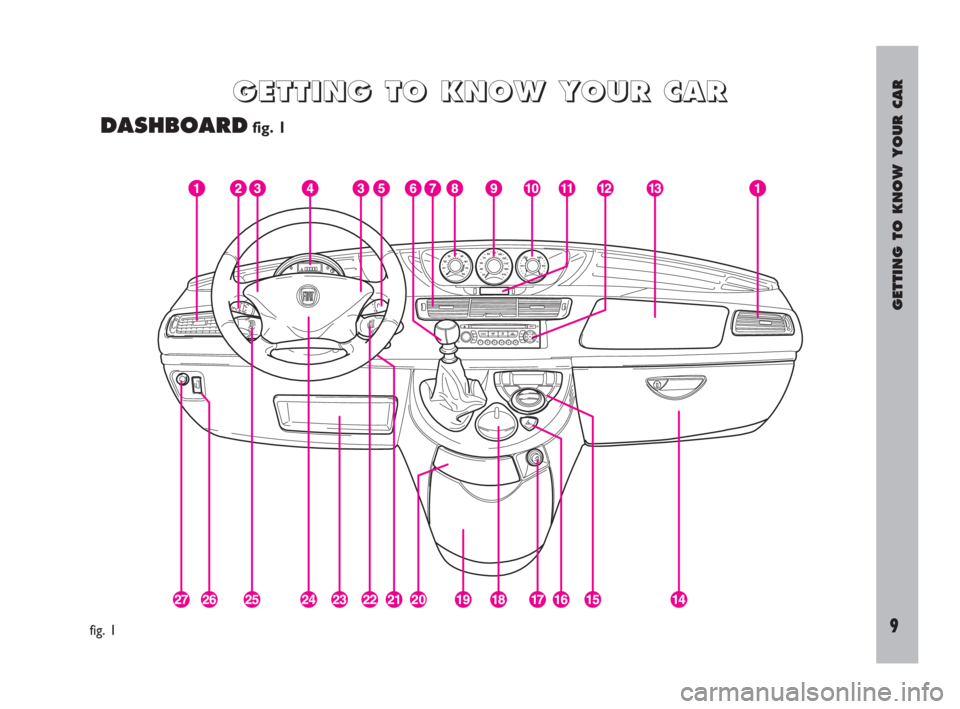 GETTING TO KNOW YOUR CAR

DASHBOARD fig. 1

1 2 3 4 3 5 6 7 8 9 10 11 12 13 1

27 26 25 24 23 22 21 20 19 18 17 16 15 14

fig. 1

GETTING TO KNOW YOUR CAR

9

carmanualsonline.info