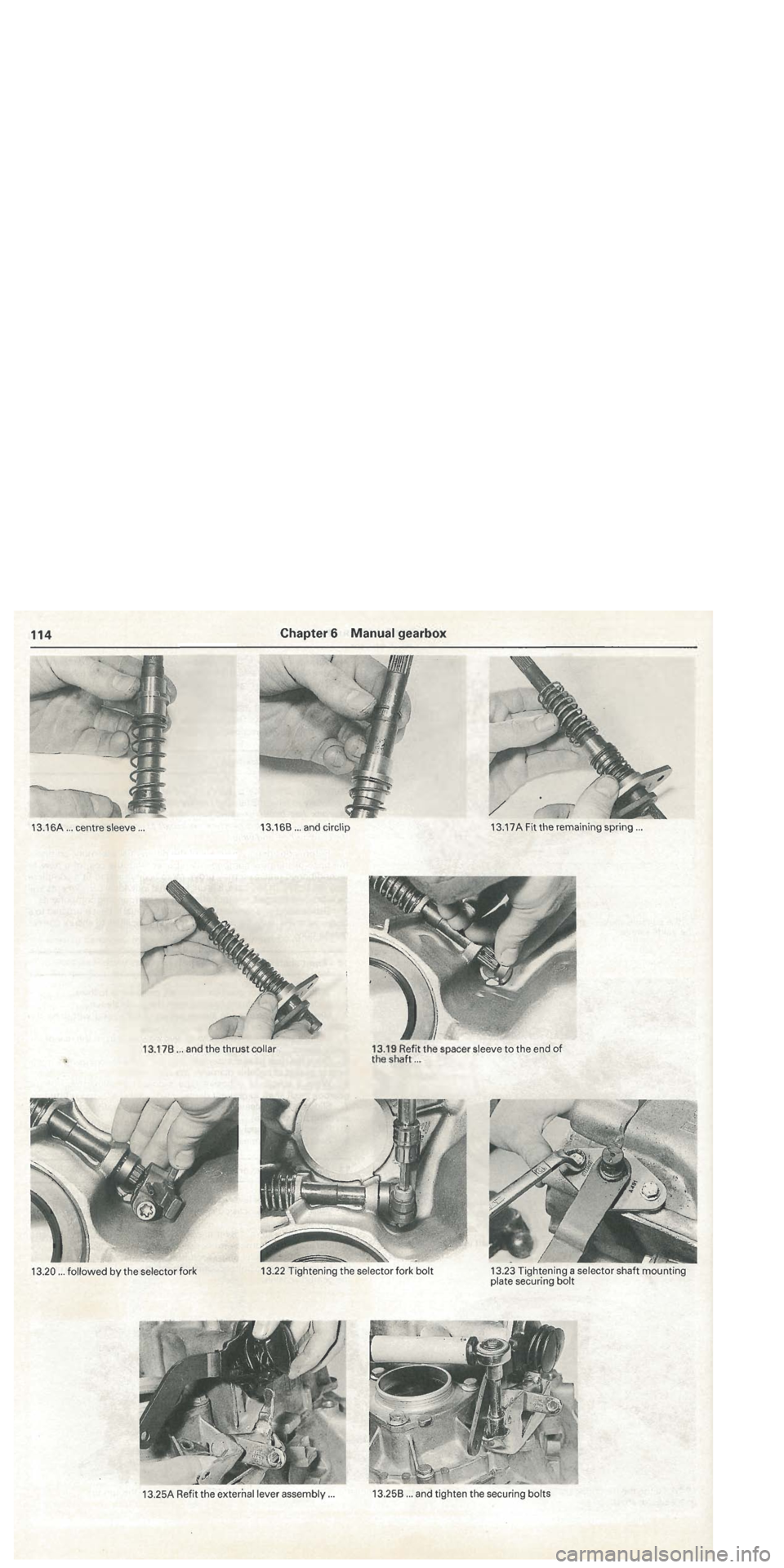 114 Chapter 6 Manual gearbox

13.16A ... centre sleeve ...

13.16B ... and circlip

13.17A Fit the remaining spring ...

13.17B ... and the thrust collar

13.19 Refit the spacer sleeve to the end of the shaft ...

13.20 ... followed by the selector fork

13.22 Tightening the selector fork bolt

13.23 Tightening a selector shaft mounting plate securing bolt

13.25A Refit the external lever assembly ...

13.25B ... and tighten the securing bolts

carmanualsonline.info