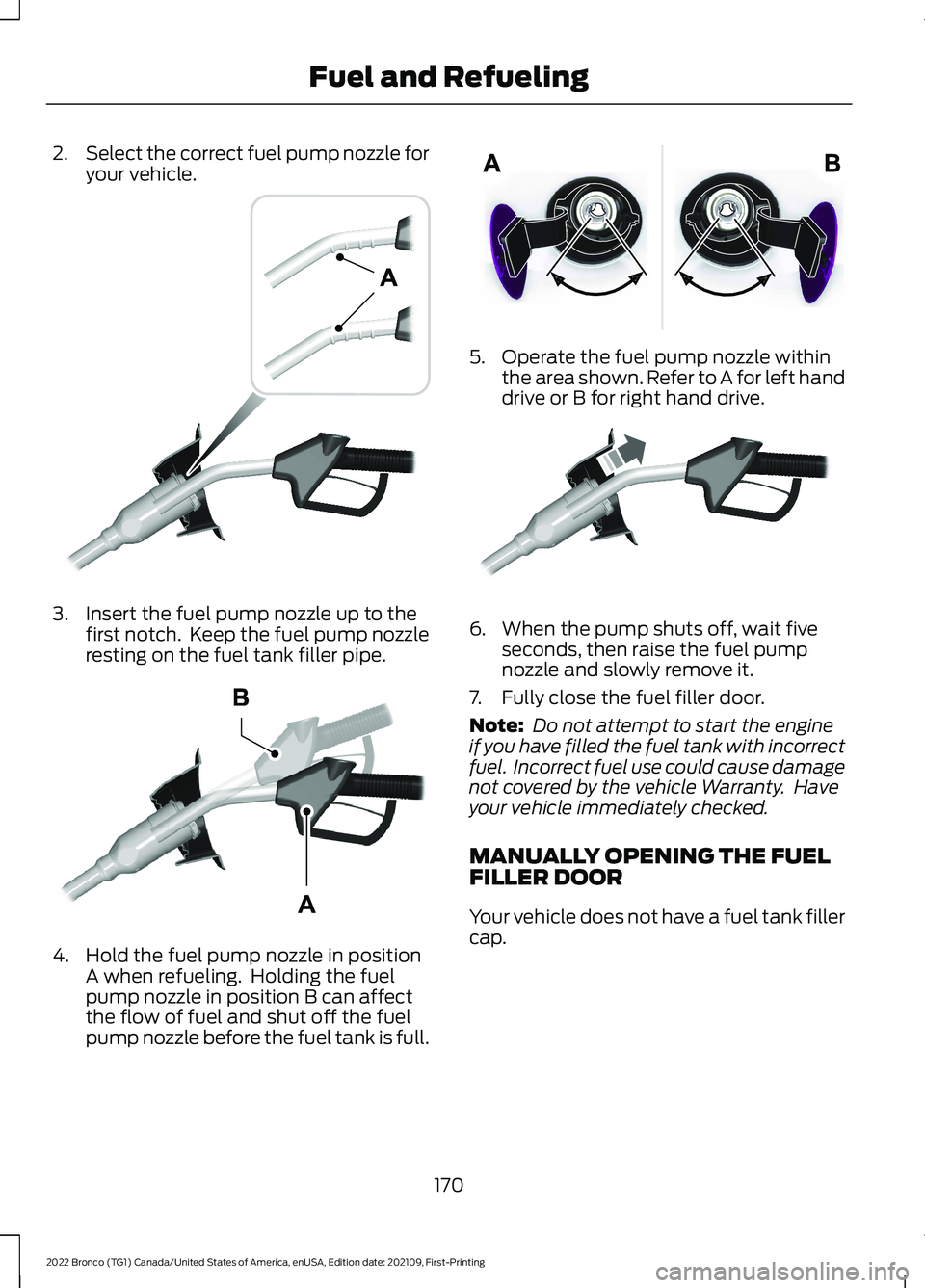 Fuel and Refueling

2. Select the correct fuel pump nozzle for your vehicle.

A

3. Insert the fuel pump nozzle up to the first notch. Keep the fuel pump nozzle resting on the fuel tank filler pipe.

B

A

4. Hold the fuel pump nozzle in position A when refueling. Holding the fuel pump nozzle in position B can affect the flow of fuel and shut off the fuel pump nozzle before the fuel tank is full.

A B

5. Operate the fuel pump nozzle within the area shown. Refer to A for left hand drive or B for right hand drive.

6. When the pump shuts off, wait five seconds, then raise the fuel pump nozzle and slowly remove it.

7. Fully close the fuel filler door.

Note: Do not attempt to start the engine if you have filled the fuel tank with incorrect fuel. Incorrect fuel use could cause damage not covered by the vehicle Warranty. Have your vehicle immediately checked.

MANUALLY OPENING THE FUEL FILLER DOOR

Your vehicle does not have a fuel tank filler cap.

170

2022 Bronco (TG1) Canada/United States of America, enUSA, Edition date: 202109, First-Printing

carmanualsonline.info