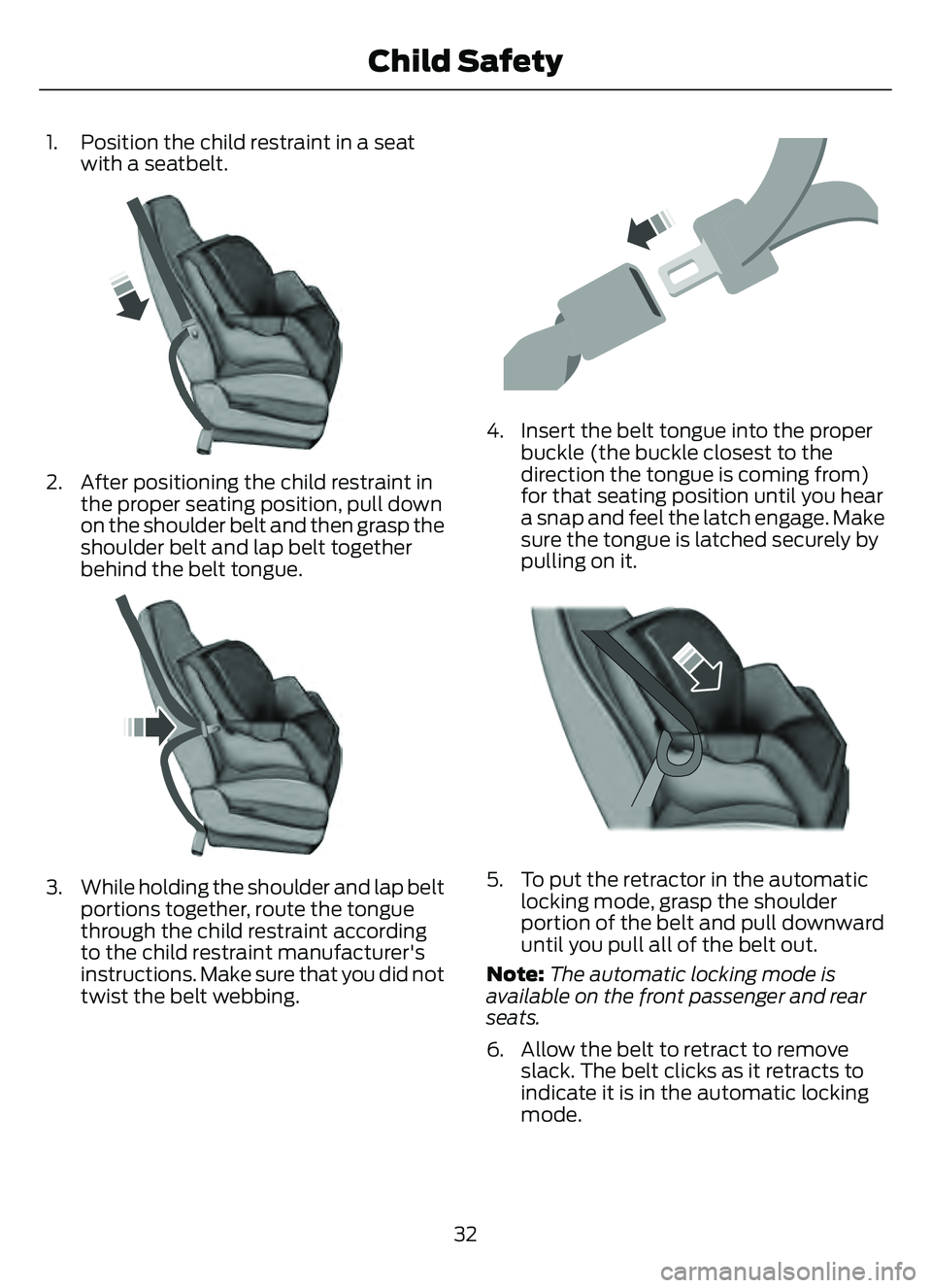 Child Safety

1. Position the child restraint in a seat with a seatbelt.

2. After positioning the child restraint in the proper seating position, pull down on the shoulder belt and then grasp the shoulder belt and lap belt together behind the belt tongue.

3. While holding the shoulder and lap belt portions together, route the tongue through the child restraint according to the child restraint manufacturer's instructions. Make sure that you did not twist the belt webbing.

4. Insert the belt tongue into the proper buckle (the buckle closest to the direction the tongue is coming from) for that seating position until you hear a snap and feel the latch engage. Make sure the tongue is latched securely by pulling on it.

5. To put the retractor in the automatic locking mode, grasp the shoulder portion of the belt and pull downward until you pull all of the belt out.

Note: The automatic locking mode is available on the front passenger and rear seats.

6. Allow the belt to retract to remove slack. The belt clicks as it retracts to indicate it is in the automatic locking mode.

32

carmanualsonline.info