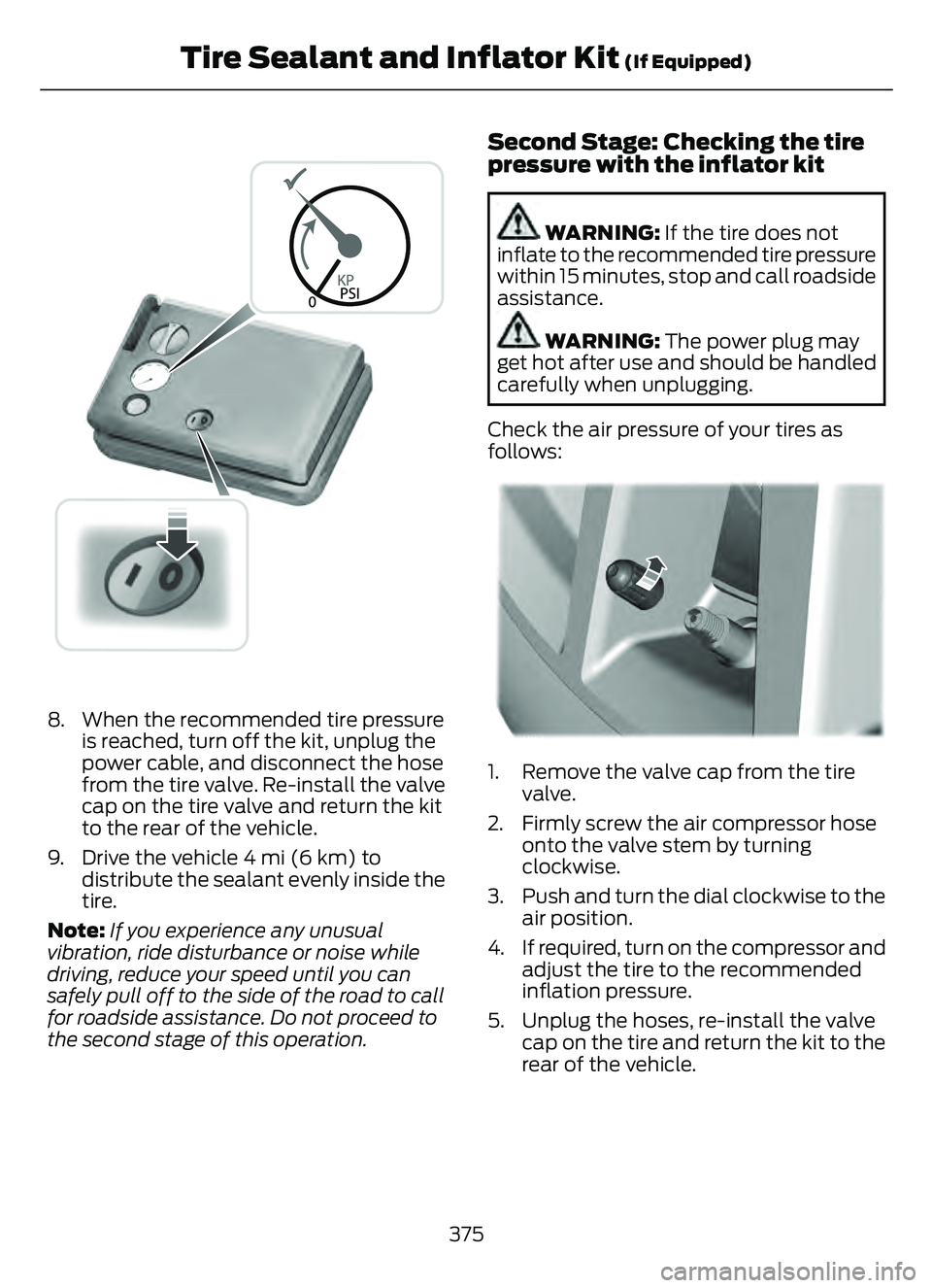 Tire Sealant and Inflator Kit (If Equipped)

KP
PSI
0

8. When the recommended tire pressure is reached, turn off the kit, unplug the power cable, and disconnect the hose from the tire valve. Re-install the valve cap on the tire valve and return the kit to the rear of the vehicle.

9. Drive the vehicle 4 mi (6 km) to distribute the sealant evenly inside the tire.

Note: If you experience any unusual vibration, ride disturbance or noise while driving, reduce your speed until you can safely pull off to the side of the road to call for roadside assistance. Do not proceed to the second stage of this operation.

Second Stage: Checking the tire pressure with the inflator kit

WARNING: If the tire does not inflate to the recommended tire pressure within 15 minutes, stop and call roadside assistance.

WARNING: The power plug may get hot after use and should be handled carefully when unplugging.

Check the air pressure of your tires as follows:

1. Remove the valve cap from the tire valve.

2. Firmly screw the air compressor hose onto the valve stem by turning clockwise.

3. Push and turn the dial clockwise to the air position.

4. If required, turn on the compressor and adjust the tire to the recommended inflation pressure.

5. Unplug the hoses, re-install the valve cap on the tire and return the kit to the rear of the vehicle.

375

carmanualsonline.info