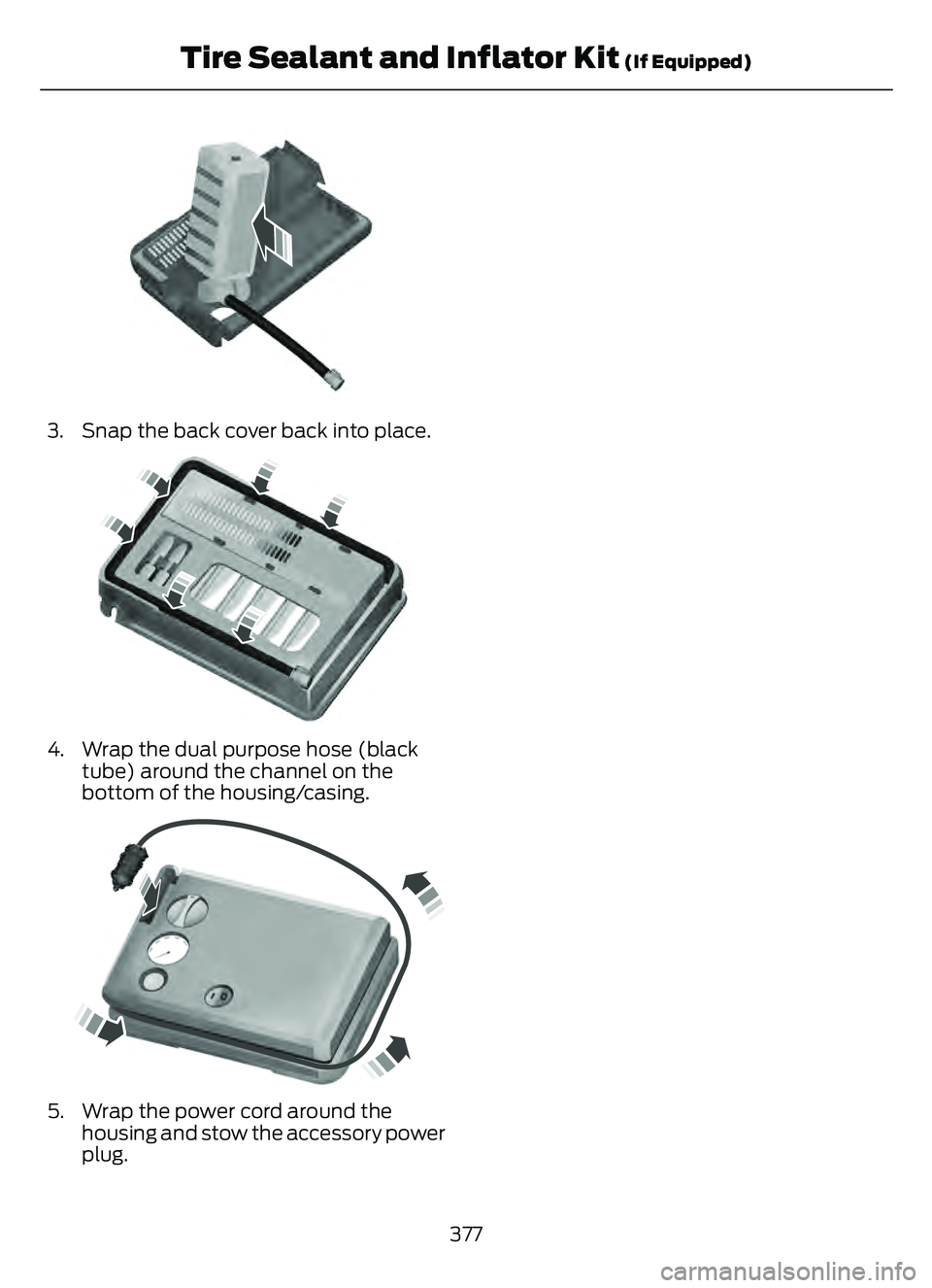 Tire Sealant and Inflator Kit (If Equipped)

3. Snap the back cover back into place.

4. Wrap the dual purpose hose (black tube) around the channel on the bottom of the housing/casing.

5. Wrap the power cord around the housing and stow the accessory power plug.

377

carmanualsonline.info