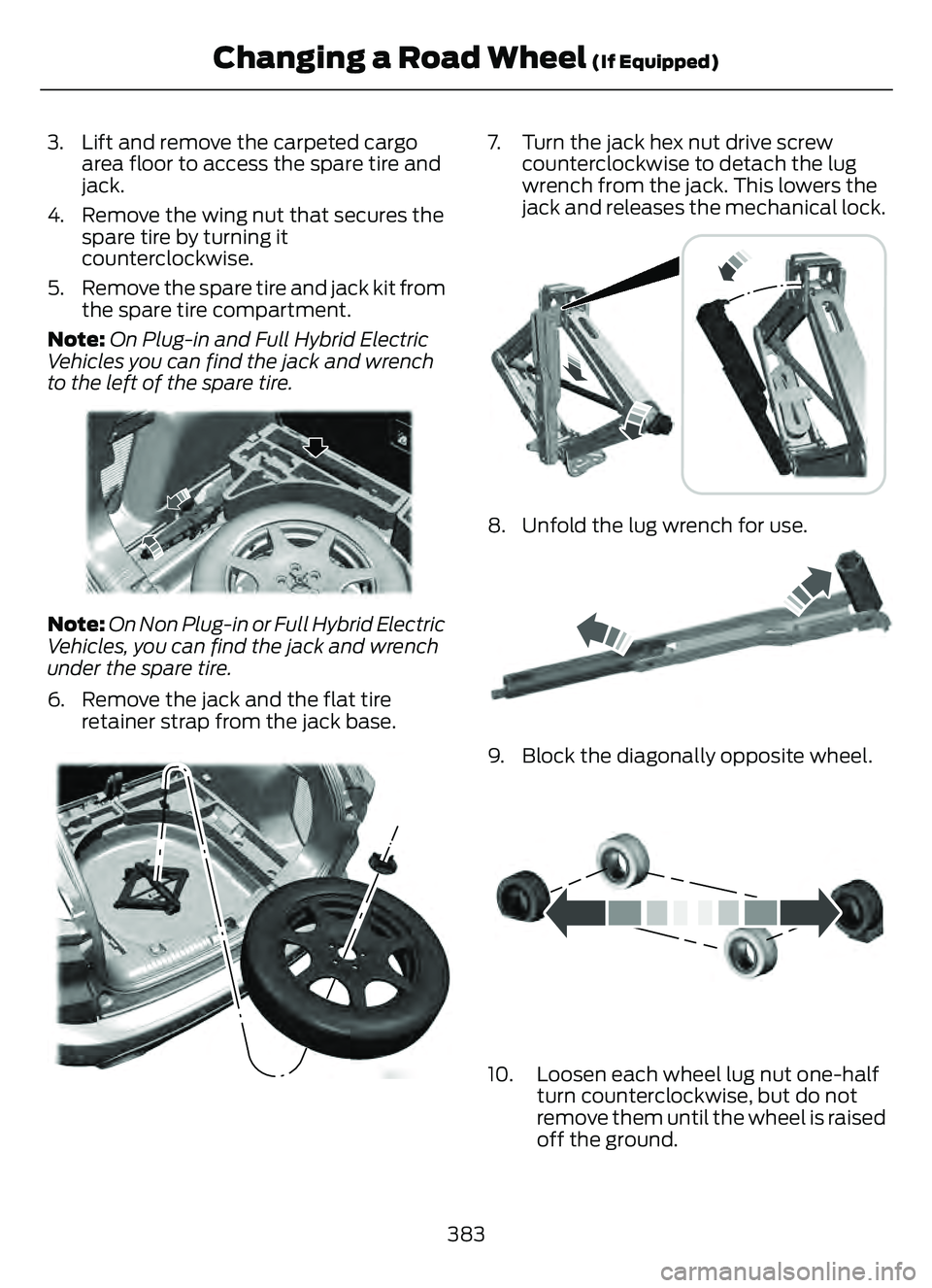 Changing a Road Wheel (If Equipped)

3. Lift and remove the carpeted cargo area floor to access the spare tire and jack.

4. Remove the wing nut that secures the spare tire by turning it counterclockwise.

5. Remove the spare tire and jack kit from the spare tire compartment.

Note: On Plug-in and Full Hybrid Electric Vehicles you can find the jack and wrench to the left of the spare tire.

Note: On Non Plug-in or Full Hybrid Electric Vehicles, you can find the jack and wrench under the spare tire.

6. Remove the jack and the flat tire retainer strap from the jack base.

7. Turn the jack hex nut drive screw counterclockwise to detach the lug wrench from the jack. This lowers the jack and releases the mechanical lock.

8. Unfold the lug wrench for use.

9. Block the diagonally opposite wheel.

10. Loosen each wheel lug nut one-half turn counterclockwise, but do not remove them until the wheel is raised off the ground.

383

carmanualsonline.info