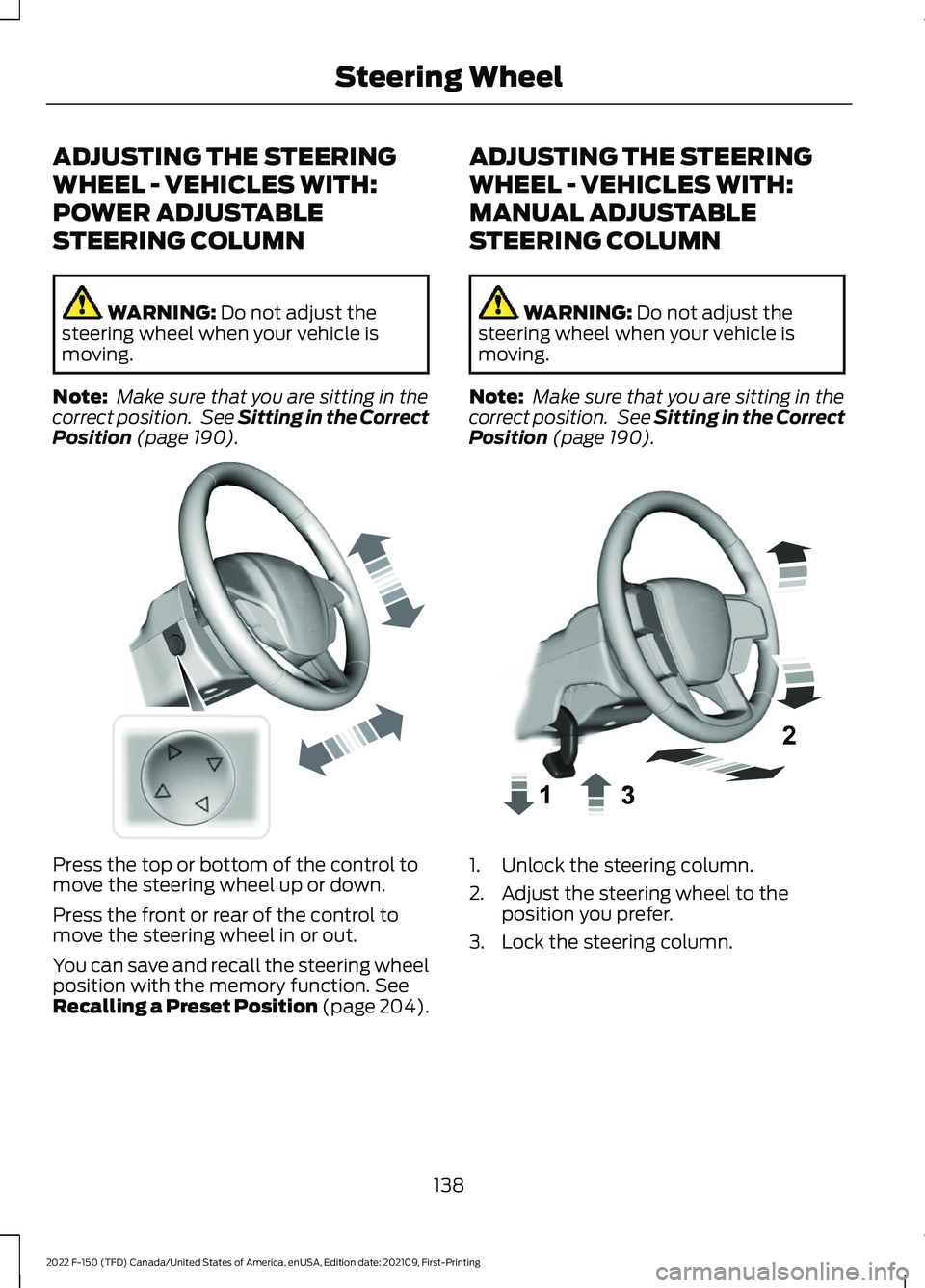 Steering Wheel

ADJUSTING THE STEERING WHEEL - VEHICLES WITH: POWER ADJUSTABLE STEERING COLUMN

WARNING: Do not adjust the steering wheel when your vehicle is moving.

Note: Make sure that you are sitting in the correct position. See Sitting in the Correct Position (page 190).

Press the top or bottom of the control to move the steering wheel up or down.

Press the front or rear of the control to move the steering wheel in or out.

You can save and recall the steering wheel position with the memory function. See Recalling a Preset Position (page 204).

ADJUSTING THE STEERING WHEEL - VEHICLES WITH: MANUAL ADJUSTABLE STEERING COLUMN

WARNING: Do not adjust the steering wheel when your vehicle is moving.

Note: Make sure that you are sitting in the correct position. See Sitting in the Correct Position (page 190).

2
1
3

1. Unlock the steering column.
2. Adjust the steering wheel to the position you prefer.
3. Lock the steering column.

138

2022 F-150 (TFD) Canada/United States of America, enUSA, Edition date: 202109, First-Printing

carmanualsonline.info