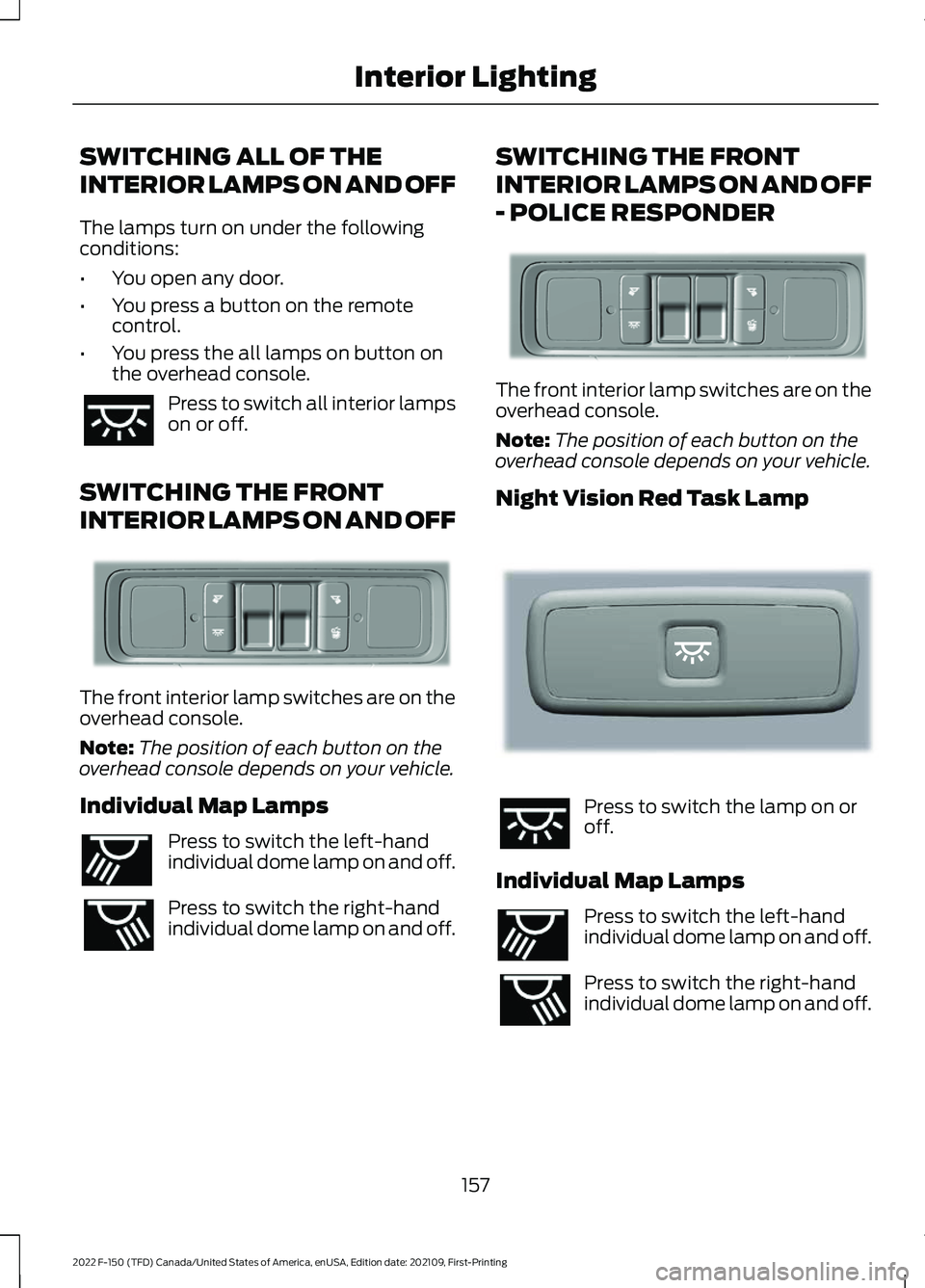 Interior Lighting

SWITCHING ALL OF THE INTERIOR LAMPS ON AND OFF

The lamps turn on under the following conditions:

• You open any door.
• You press a button on the remote control.
• You press the all lamps on button on the overhead console.

Press to switch all interior lamps on or off.

SWITCHING THE FRONT INTERIOR LAMPS ON AND OFF

The front interior lamp switches are on the overhead console.

Note: The position of each button on the overhead console depends on your vehicle.

Individual Map Lamps

Press to switch the left-hand individual dome lamp on and off.

Press to switch the right-hand individual dome lamp on and off.

SWITCHING THE FRONT INTERIOR LAMPS ON AND OFF - POLICE RESPONDER

The front interior lamp switches are on the overhead console.

Note: The position of each button on the overhead console depends on your vehicle.

Night Vision Red Task Lamp

Press to switch the lamp on or off.

Individual Map Lamps

Press to switch the left-hand individual dome lamp on and off.

Press to switch the right-hand individual dome lamp on and off.

157

2022 F-150 (TFD) Canada/United States of America, enUSA, Edition date: 202109, First-Printing

carmanualsonline.info