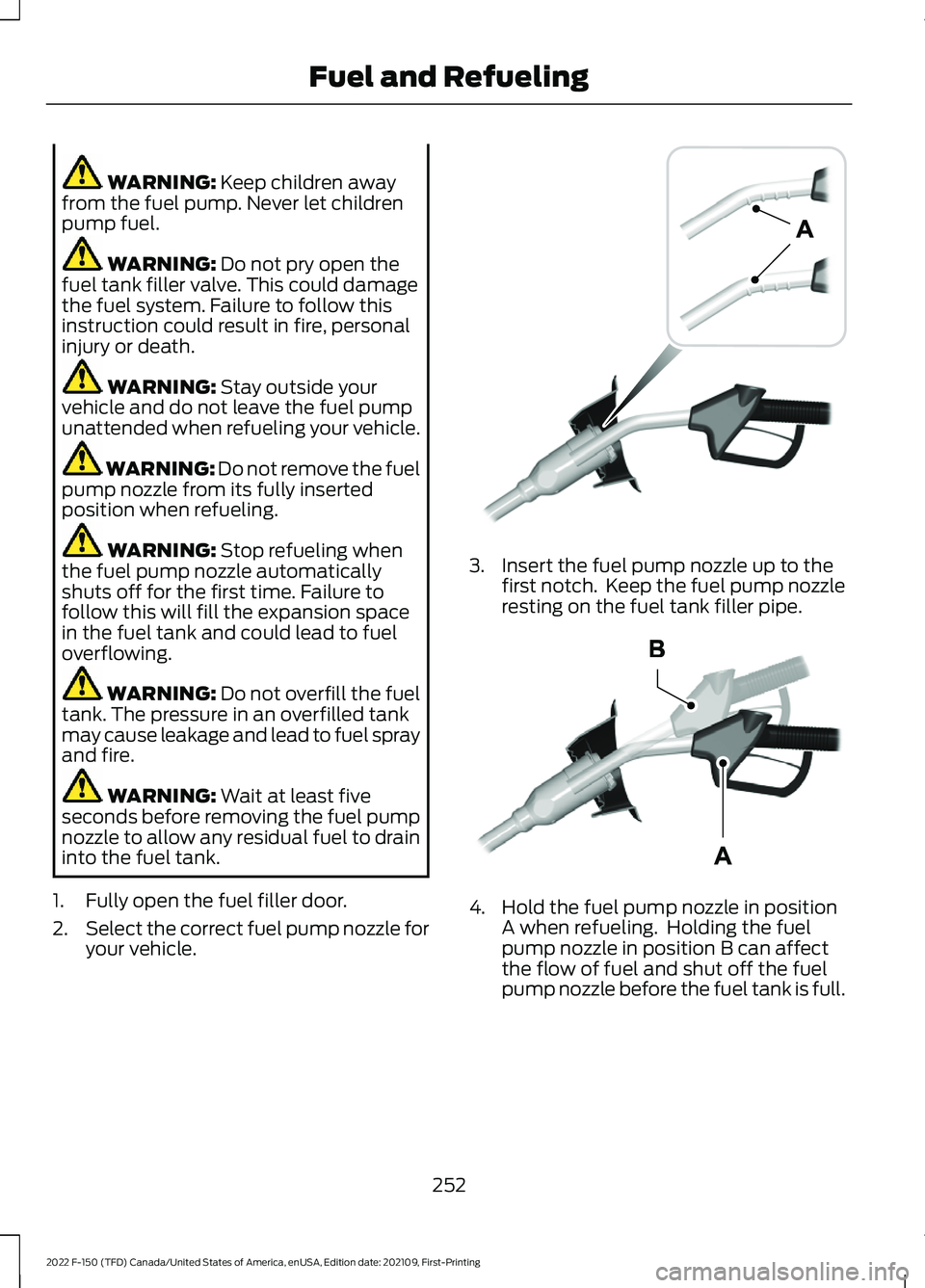 Fuel and Refueling

WARNING: Keep children away from the fuel pump. Never let children pump fuel.

WARNING: Do not pry open the fuel tank filler valve. This could damage the fuel system. Failure to follow this instruction could result in fire, personal injury or death.

WARNING: Stay outside your vehicle and do not leave the fuel pump unattended when refueling your vehicle.

WARNING: Do not remove the fuel pump nozzle from its fully inserted position when refueling.

WARNING: Stop refueling when the fuel pump nozzle automatically shuts off for the first time. Failure to follow this will fill the expansion space in the fuel tank and could lead to fuel overflowing.

WARNING: Do not overfill the fuel tank. The pressure in an overfilled tank may cause leakage and lead to fuel spray and fire.

WARNING: Wait at least five seconds before removing the fuel pump nozzle to allow any residual fuel to drain into the fuel tank.

1. Fully open the fuel filler door.

2. Select the correct fuel pump nozzle for your vehicle.

A

3. Insert the fuel pump nozzle up to the first notch. Keep the fuel pump nozzle resting on the fuel tank filler pipe.

B

A

4. Hold the fuel pump nozzle in position A when refueling. Holding the fuel pump nozzle in position B can affect the flow of fuel and shut off the fuel pump nozzle before the fuel tank is full.

252

2022 F-150 (TFD) Canada/United States of America, enUSA, Edition date: 202109, First-Printing

carmanualsonline.info