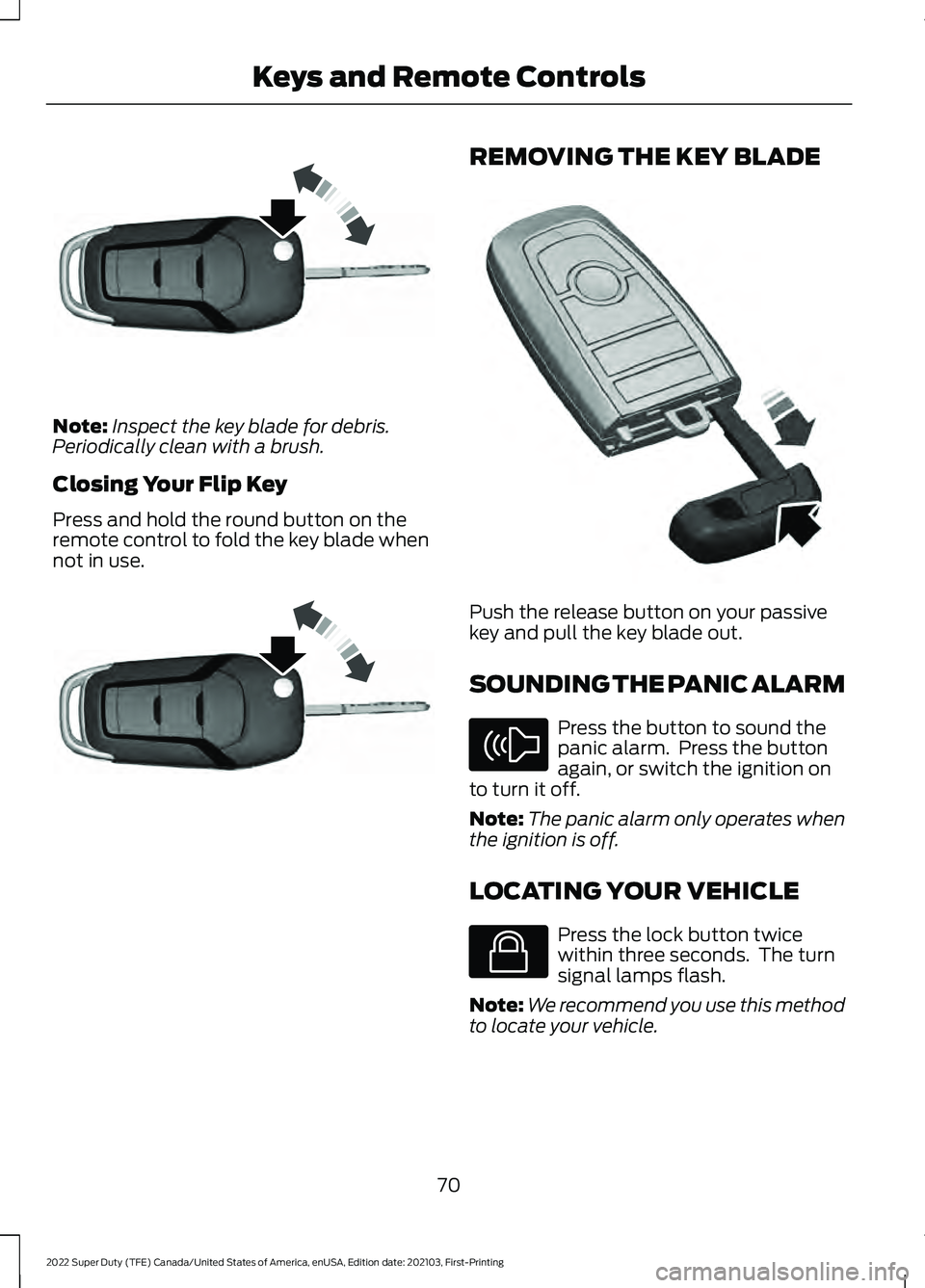 Keys and Remote Controls

Note: Inspect the key blade for debris. Periodically clean with a brush.

Closing Your Flip Key

Press and hold the round button on the remote control to fold the key blade when not in use.

REMOVING THE KEY BLADE

Push the release button on your passive key and pull the key blade out.

SOUNDING THE PANIC ALARM

Press the button to sound the panic alarm. Press the button again, or switch the ignition on to turn it off.

Note: The panic alarm only operates when the ignition is off.

LOCATING YOUR VEHICLE

Press the lock button twice within three seconds. The turn signal lamps flash.

Note: We recommend you use this method to locate your vehicle.

70

2022 Super Duty (TFE) Canada/United States of America, enUSA, Edition date: 202103, First-Printing

carmanualsonline.info