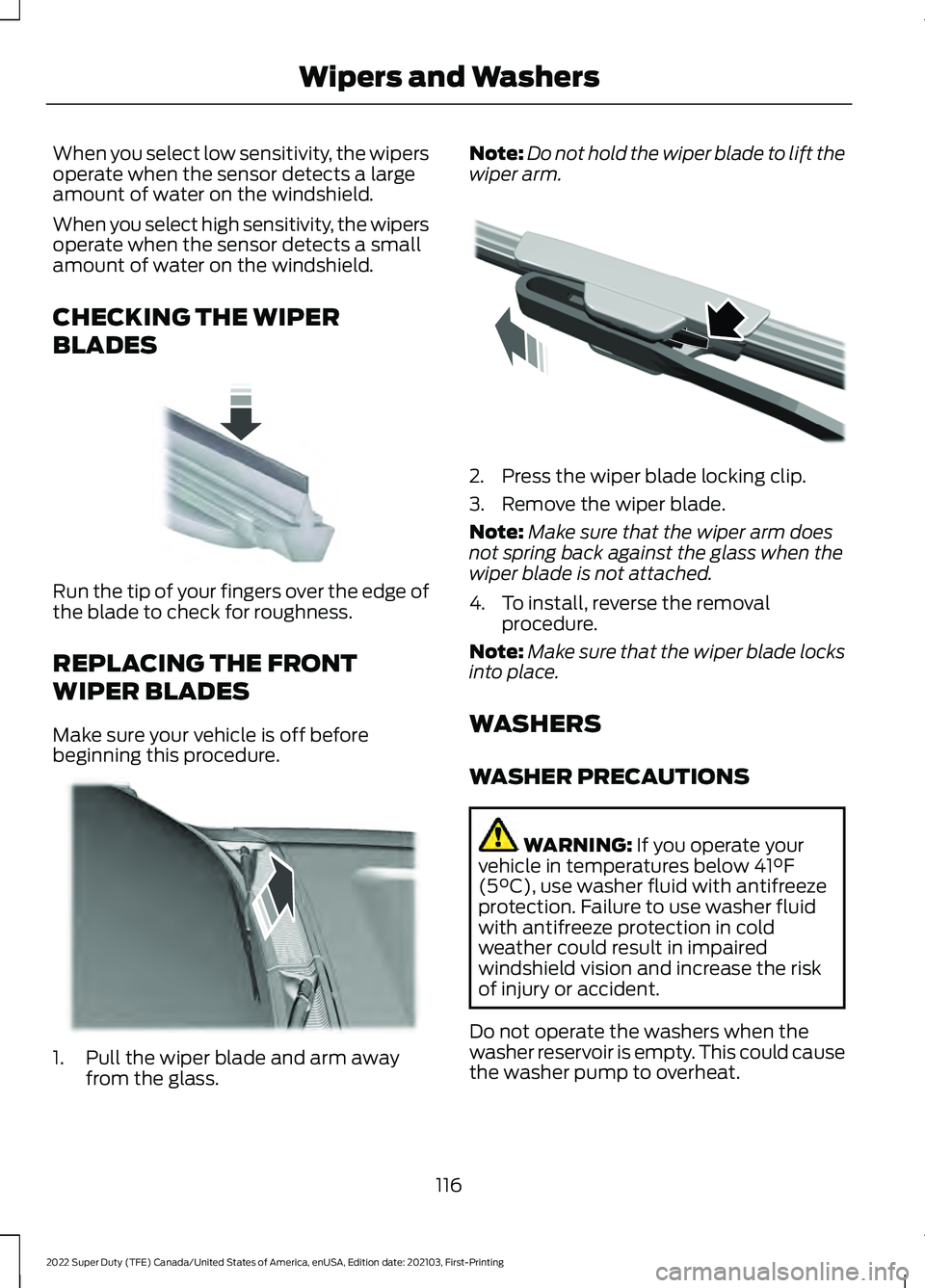 Wipers and Washers

When you select low sensitivity, the wipers operate when the sensor detects a large amount of water on the windshield.

When you select high sensitivity, the wipers operate when the sensor detects a small amount of water on the windshield.

CHECKING THE WIPER BLADES

Run the tip of your fingers over the edge of the blade to check for roughness.

REPLACING THE FRONT WIPER BLADES

Make sure your vehicle is off before beginning this procedure.

1. Pull the wiper blade and arm away from the glass.

Note: Do not hold the wiper blade to lift the wiper arm.

2. Press the wiper blade locking clip.

3. Remove the wiper blade.

Note: Make sure that the wiper arm does not spring back against the glass when the wiper blade is not attached.

4. To install, reverse the removal procedure.

Note: Make sure that the wiper blade locks into place.

WASHERS

WASHER PRECAUTIONS

WARNING: If you operate your vehicle in temperatures below 41°F (5°C), use washer fluid with antifreeze protection. Failure to use washer fluid with antifreeze protection in cold weather could result in impaired windshield vision and increase the risk of injury or accident.

Do not operate the washers when the washer reservoir is empty. This could cause the washer pump to overheat.

116

2022 Super Duty (TFE) Canada/United States of America, enUSA, Edition date: 202103, First-Printing

carmanualsonline.info