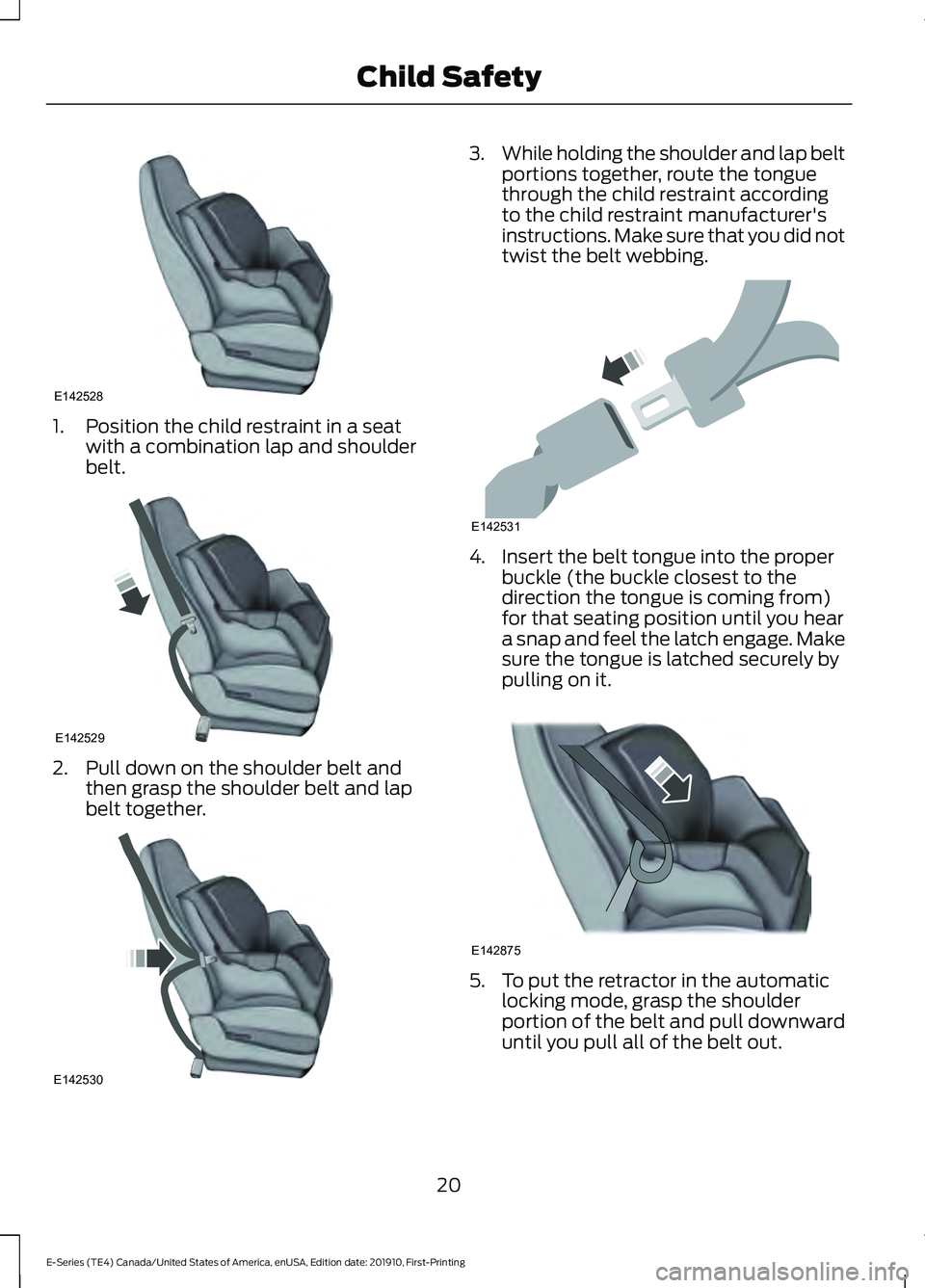 Child Safety

E142528

1. Position the child restraint in a seat with a combination lap and shoulder belt.

E142529

2. Pull down on the shoulder belt and then grasp the shoulder belt and lap belt together.

E142530

3. While holding the shoulder and lap belt portions together, route the tongue through the child restraint according to the child restraint manufacturer's instructions. Make sure that you did not twist the belt webbing.

E142531

4. Insert the belt tongue into the proper buckle (the buckle closest to the direction the tongue is coming from) for that seating position until you hear a snap and feel the latch engage. Make sure the tongue is latched securely by pulling on it.

E142875

5. To put the retractor in the automatic locking mode, grasp the shoulder portion of the belt and pull downward until you pull all of the belt out.

20

E-Series (TE4) Canada/United States of America, enUSA, Edition date: 201910, First-Printing

carmanualsonline.info