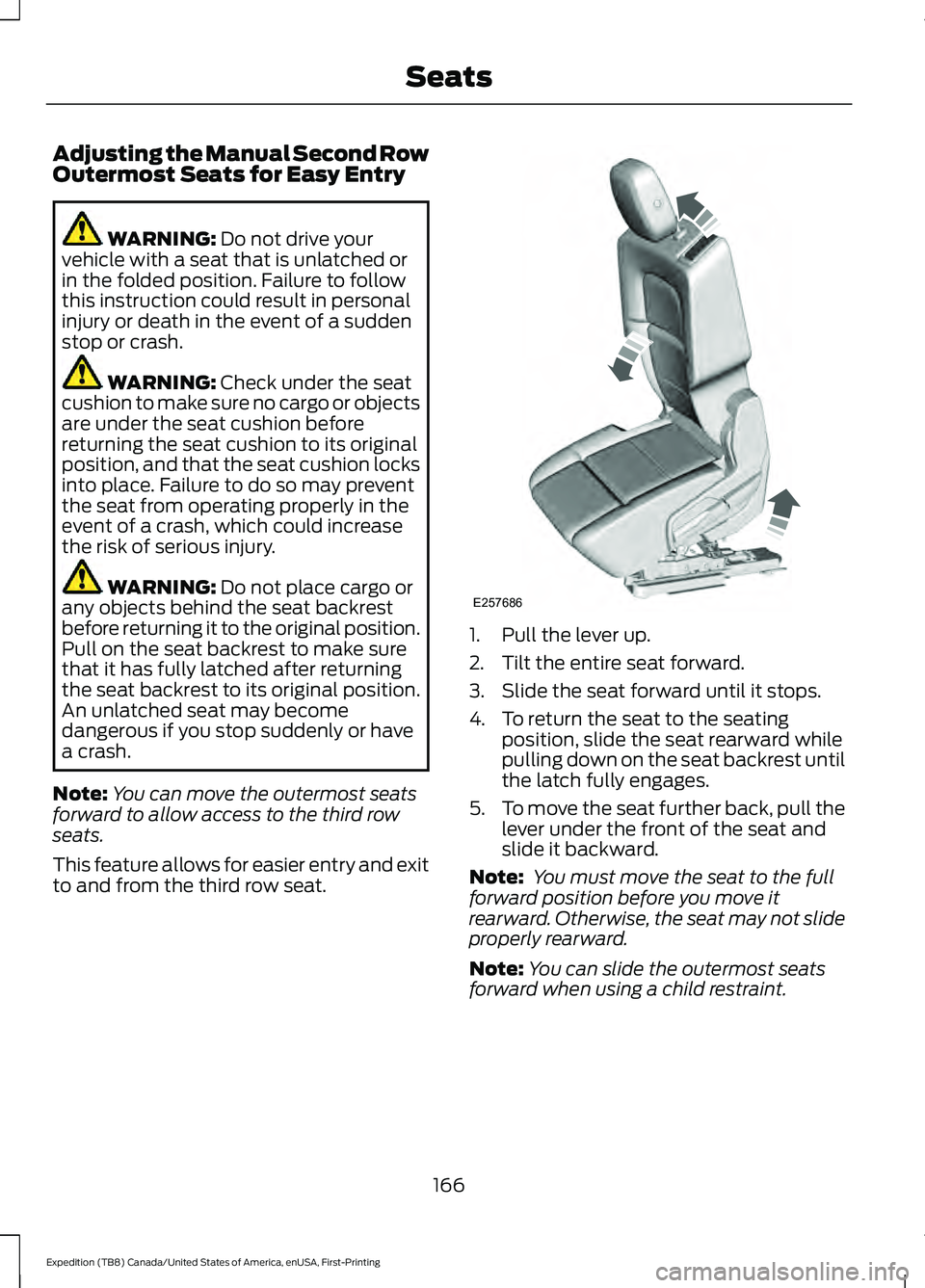 Seats

Adjusting the Manual Second Row Outermost Seats for Easy Entry

WARNING: Do not drive your vehicle with a seat that is unlatched or in the folded position. Failure to follow this instruction could result in personal injury or death in the event of a sudden stop or crash.

WARNING: Check under the seat cushion to make sure no cargo or objects are under the seat cushion before returning the seat cushion to its original position, and that the seat cushion locks into place. Failure to do so may prevent the seat from operating properly in the event of a crash, which could increase the risk of serious injury.

WARNING: Do not place cargo or any objects behind the seat backrest before returning it to the original position. Pull on the seat backrest to make sure that it has fully latched after returning the seat backrest to its original position. An unlatched seat may become dangerous if you stop suddenly or have a crash.

Note: You can move the outermost seats forward to allow access to the third row seats.

This feature allows for easier entry and exit to and from the third row seat.

E257686

1. Pull the lever up.
2. Tilt the entire seat forward.
3. Slide the seat forward until it stops.
4. To return the seat to the seating position, slide the seat rearward while pulling down on the seat backrest until the latch fully engages.
5. To move the seat further back, pull the lever under the front of the seat and slide it backward.

Note: You must move the seat to the full forward position before you move it rearward. Otherwise, the seat may not slide properly rearward.

Note: You can slide the outermost seats forward when using a child restraint.

166

Expedition (TB8) Canada/United States of America, enUSA, First-Printing

carmanualsonline.info