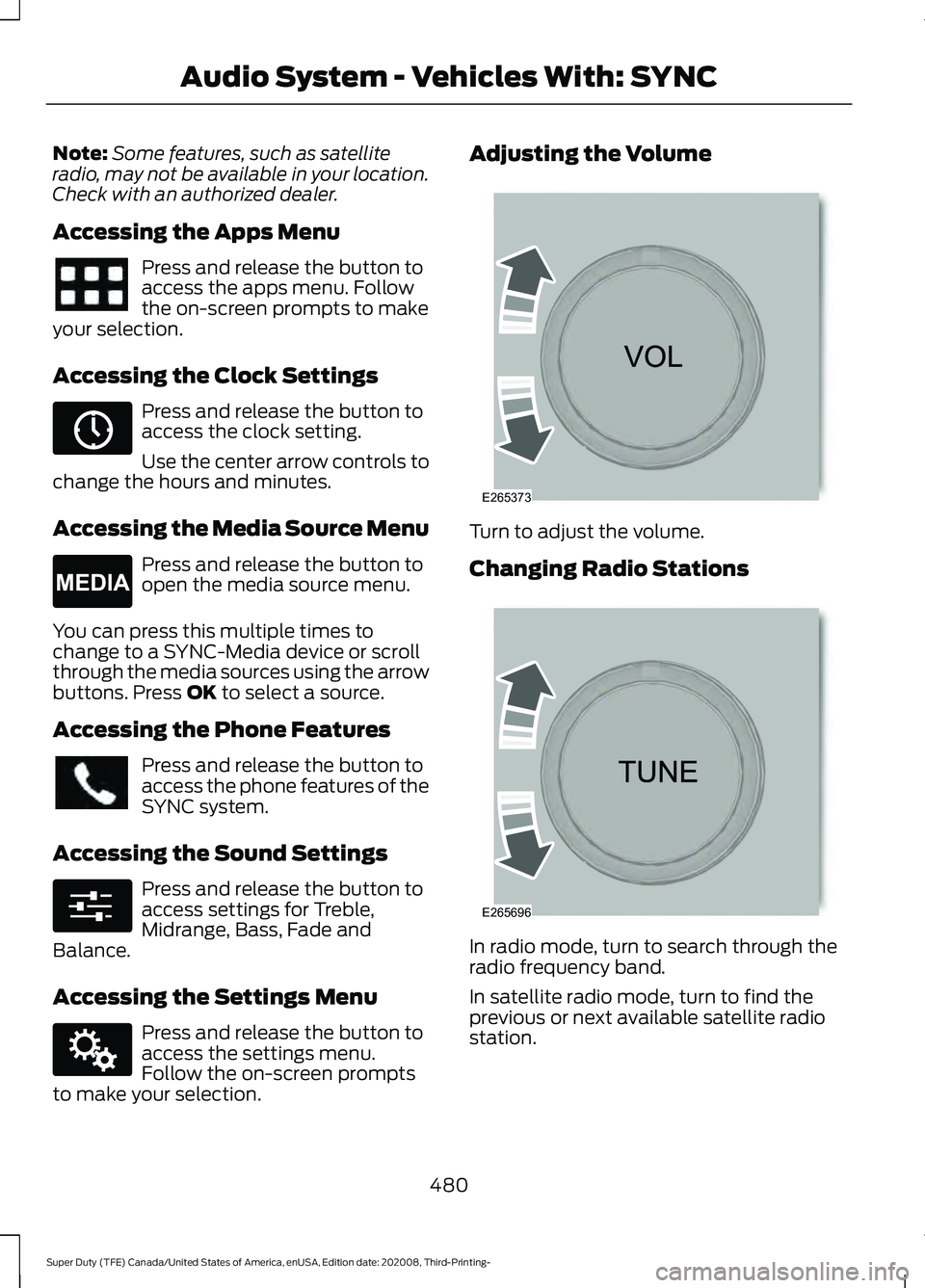 Audio System - Vehicles With: SYNC

Note: Some features, such as satellite radio, may not be available in your location. Check with an authorized dealer.

Accessing the Apps Menu

Press and release the button to access the apps menu. Follow the on-screen prompts to make your selection.

Accessing the Clock Settings

Press and release the button to access the clock setting.

Use the center arrow controls to change the hours and minutes.

Accessing the Media Source Menu

MEDIA

Press and release the button to open the media source menu.

You can press this multiple times to change to a SYNC-Media device or scroll through the media sources using the arrow buttons. Press OK to select a source.

Accessing the Phone Features

Press and release the button to access the phone features of the SYNC system.

Accessing the Sound Settings

Press and release the button to access settings for Treble, Midrange, Bass, Fade and Balance.

Accessing the Settings Menu

Press and release the button to access the settings menu. Follow the on-screen prompts to make your selection.

Adjusting the Volume

VOL

E265373

Turn to adjust the volume.

Changing Radio Stations

TUNE

E265696

In radio mode, turn to search through the radio frequency band.

In satellite radio mode, turn to find the previous or next available satellite radio station.

480

Super Duty (TFE) Canada/United States of America, enUSA, Edition date: 202008, Third-Printing-

carmanualsonline.info