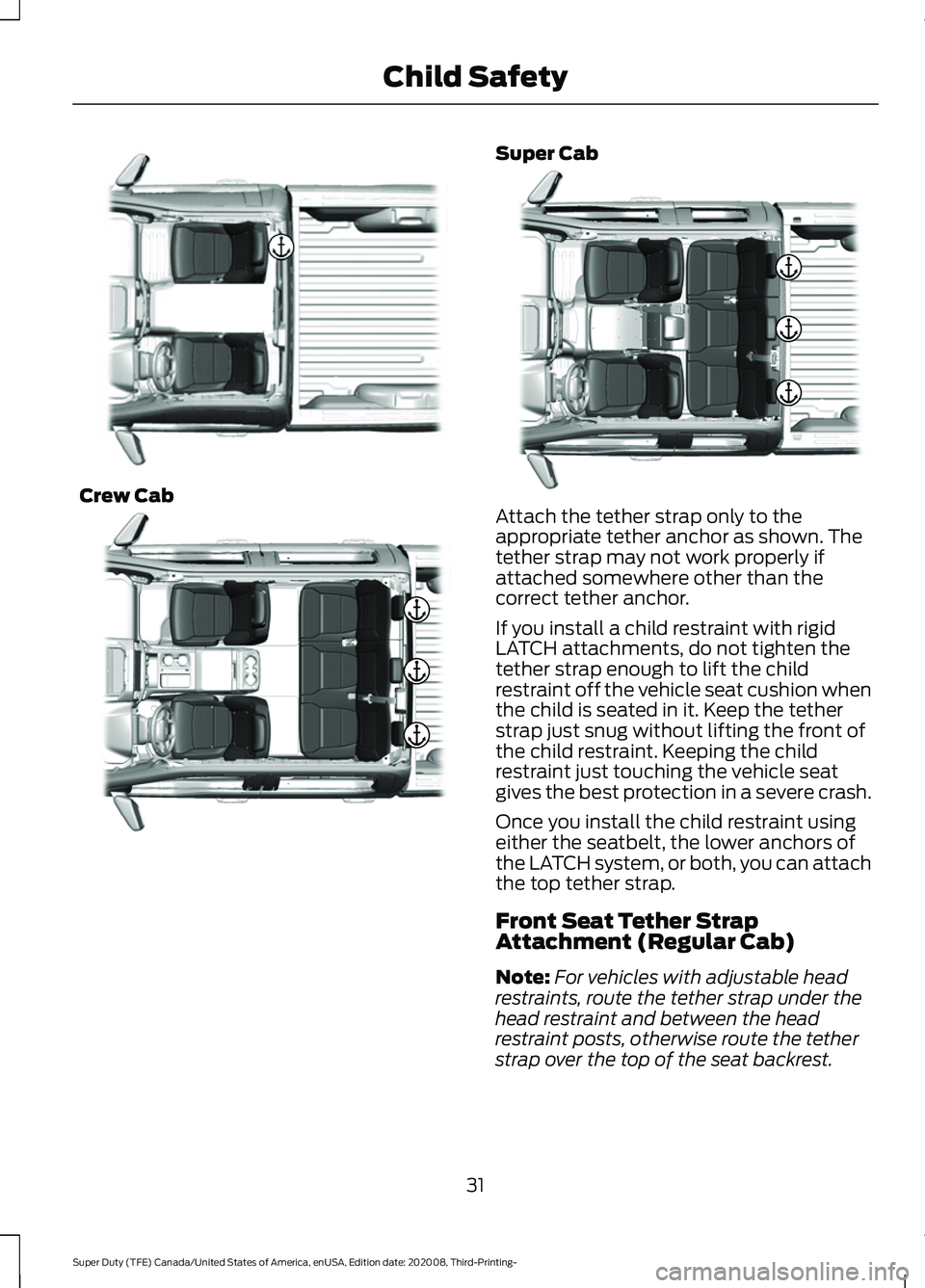 Child Safety

Crew Cab

Super Cab

Attach the tether strap only to the appropriate tether anchor as shown. The tether strap may not work properly if attached somewhere other than the correct tether anchor.

If you install a child restraint with rigid LATCH attachments, do not tighten the tether strap enough to lift the child restraint off the vehicle seat cushion when the child is seated in it. Keep the tether strap just snug without lifting the front of the child restraint. Keeping the child restraint just touching the vehicle seat gives the best protection in a severe crash.

Once you install the child restraint using either the seatbelt, the lower anchors of the LATCH system, or both, you can attach the top tether strap.

Front Seat Tether Strap Attachment (Regular Cab)

Note: For vehicles with adjustable head restraints, route the tether strap under the head restraint and between the head restraint posts, otherwise route the tether strap over the top of the seat backrest.

31

Super Duty (TFE) Canada/United States of America, enUSA, Edition date: 202008, Third-Printing-

carmanualsonline.info