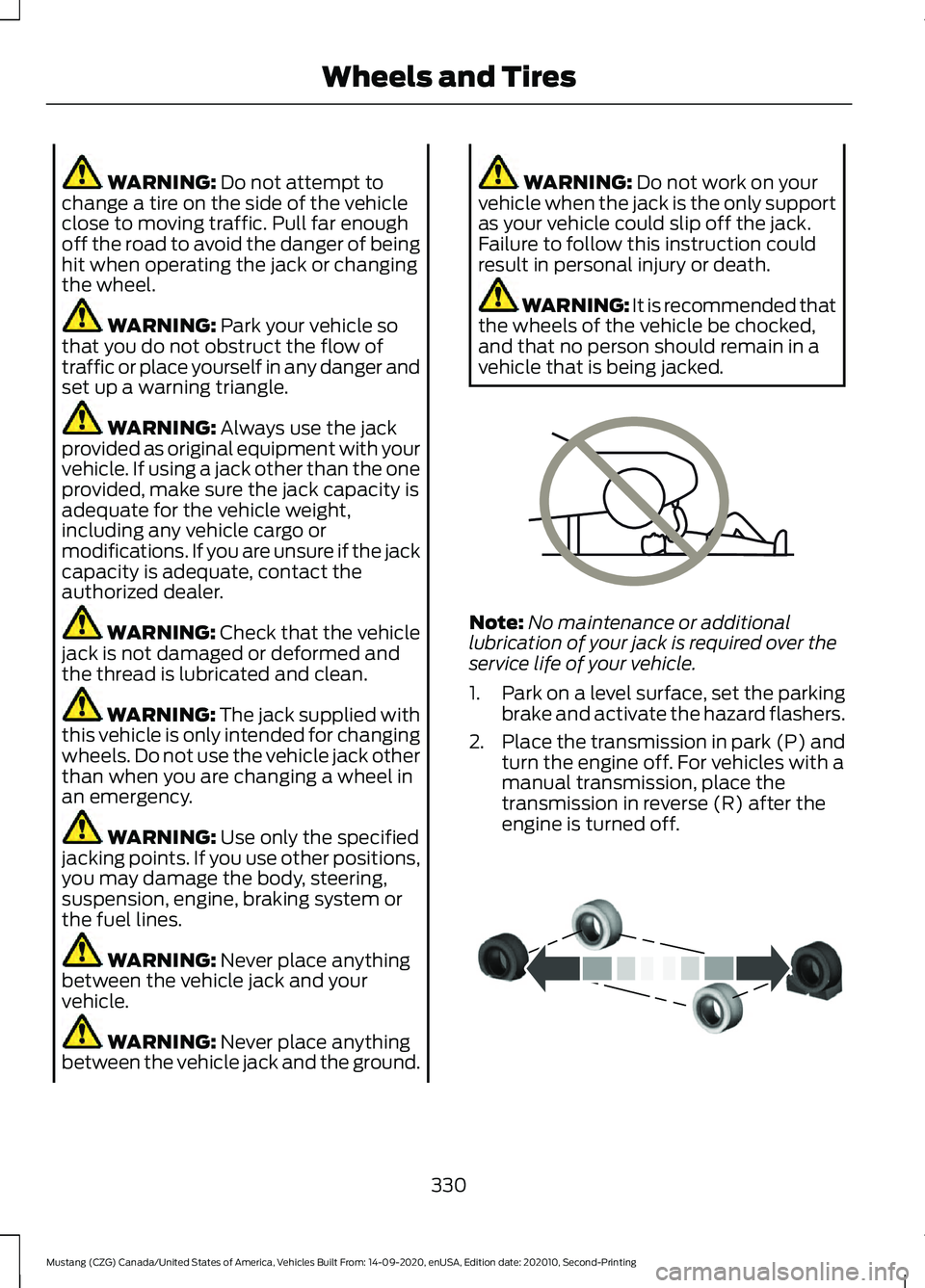 Wheels and Tires

WARNING: Do not attempt to change a tire on the side of the vehicle close to moving traffic. Pull far enough off the road to avoid the danger of being hit when operating the jack or changing the wheel.

WARNING: Park your vehicle so that you do not obstruct the flow of traffic or place yourself in any danger and set up a warning triangle.

WARNING: Always use the jack provided as original equipment with your vehicle. If using a jack other than the one provided, make sure the jack capacity is adequate for the vehicle weight, including any vehicle cargo or modifications. If you are unsure if the jack capacity is adequate, contact the authorized dealer.

WARNING: Check that the vehicle jack is not damaged or deformed and the thread is lubricated and clean.

WARNING: The jack supplied with this vehicle is only intended for changing wheels. Do not use the vehicle jack other than when you are changing a wheel in an emergency.

WARNING: Use only the specified jacking points. If you use other positions, you may damage the body, steering, suspension, engine, braking system or the fuel lines.

WARNING: Never place anything between the vehicle jack and your vehicle.

WARNING: Never place anything between the vehicle jack and the ground.

WARNING: Do not work on your vehicle when the jack is the only support as your vehicle could slip off the jack. Failure to follow this instruction could result in personal injury or death.

WARNING: It is recommended that the wheels of the vehicle be chocked, and that no person should remain in a vehicle that is being jacked.

Note: No maintenance or additional lubrication of your jack is required over the service life of your vehicle.

1. Park on a level surface, set the parking brake and activate the hazard flashers.

2. Place the transmission in park (P) and turn the engine off. For vehicles with a manual transmission, place the transmission in reverse (R) after the engine is turned off.

330

Mustang (CZG) Canada/United States of America, Vehicles Built From: 14-09-2020, enUSA, Edition date: 202010, Second-Printing

carmanualsonline.info