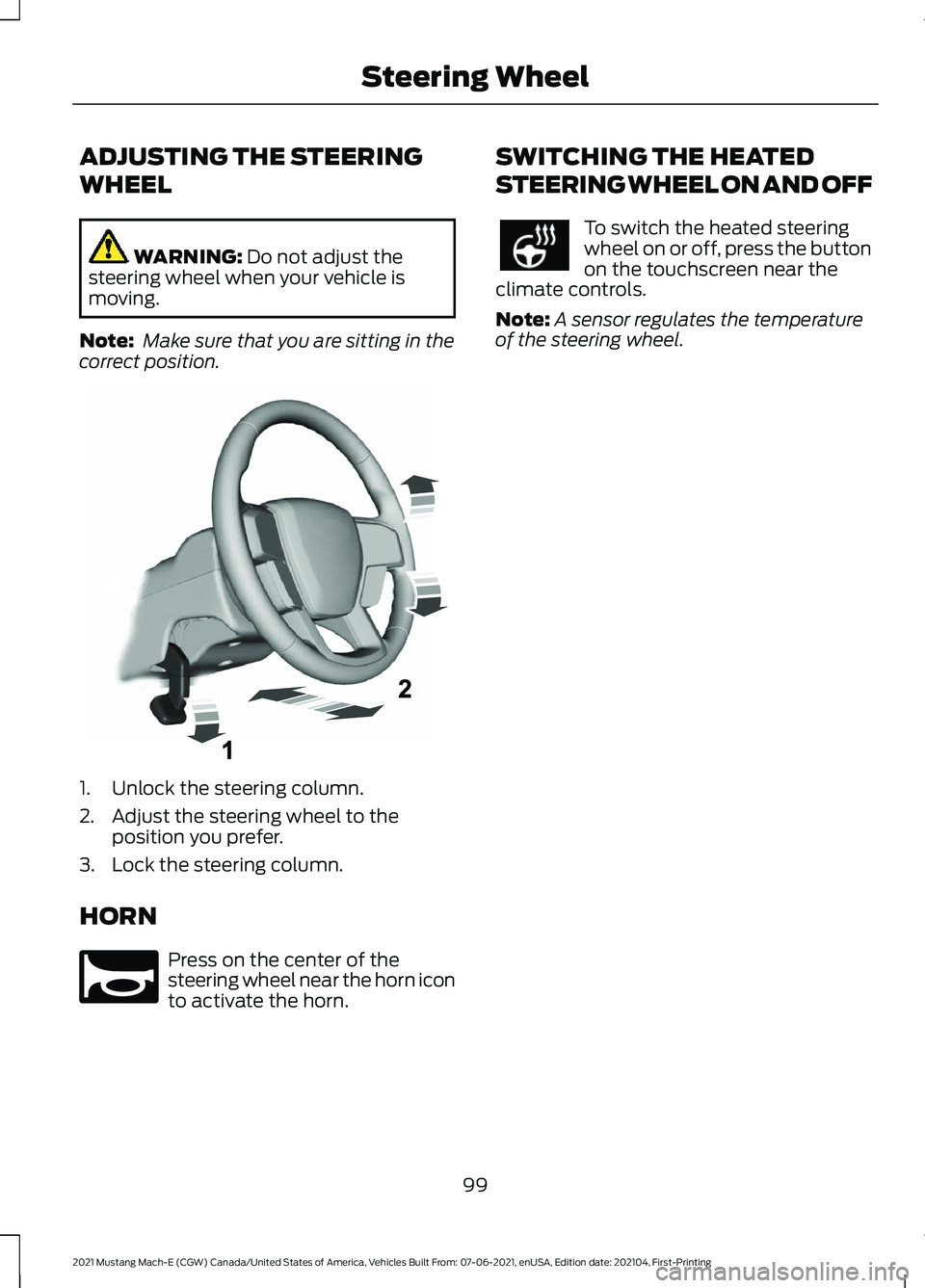 Steering Wheel

ADJUSTING THE STEERING WHEEL

WARNING: Do not adjust the steering wheel when your vehicle is moving.

Note: Make sure that you are sitting in the correct position.

2

1

1. Unlock the steering column.
2. Adjust the steering wheel to the position you prefer.
3. Lock the steering column.

HORN

Press on the center of the steering wheel near the horn icon to activate the horn.

SWITCHING THE HEATED STEERING WHEEL ON AND OFF

To switch the heated steering wheel on or off, press the button on the touchscreen near the climate controls.

Note: A sensor regulates the temperature of the steering wheel.

99

2021 Mustang Mach-E (CGW) Canada/United States of America, Vehicles Built From: 07-06-2021, enUSA, Edition date: 202104, First-Printing

carmanualsonline.info