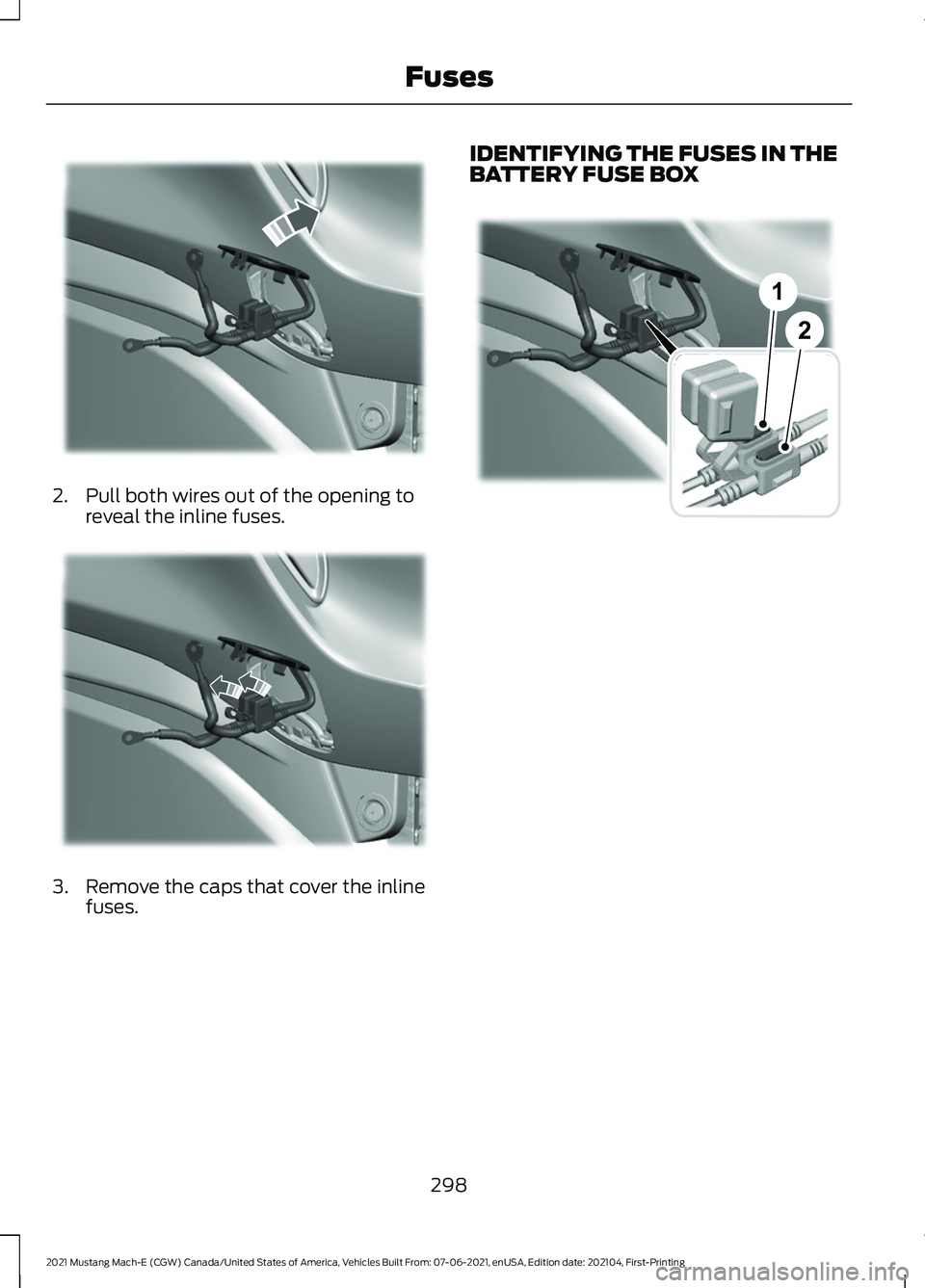 Fuses

2. Pull both wires out of the opening to reveal the inline fuses.

3. Remove the caps that cover the inline fuses.

IDENTIFYING THE FUSES IN THE BATTERY FUSE BOX

1

2

298

2021 Mustang Mach-E (CGW) Canada/United States of America, Vehicles Built From: 07-06-2021, enUSA, Edition date: 202104, First-Printing

carmanualsonline.info