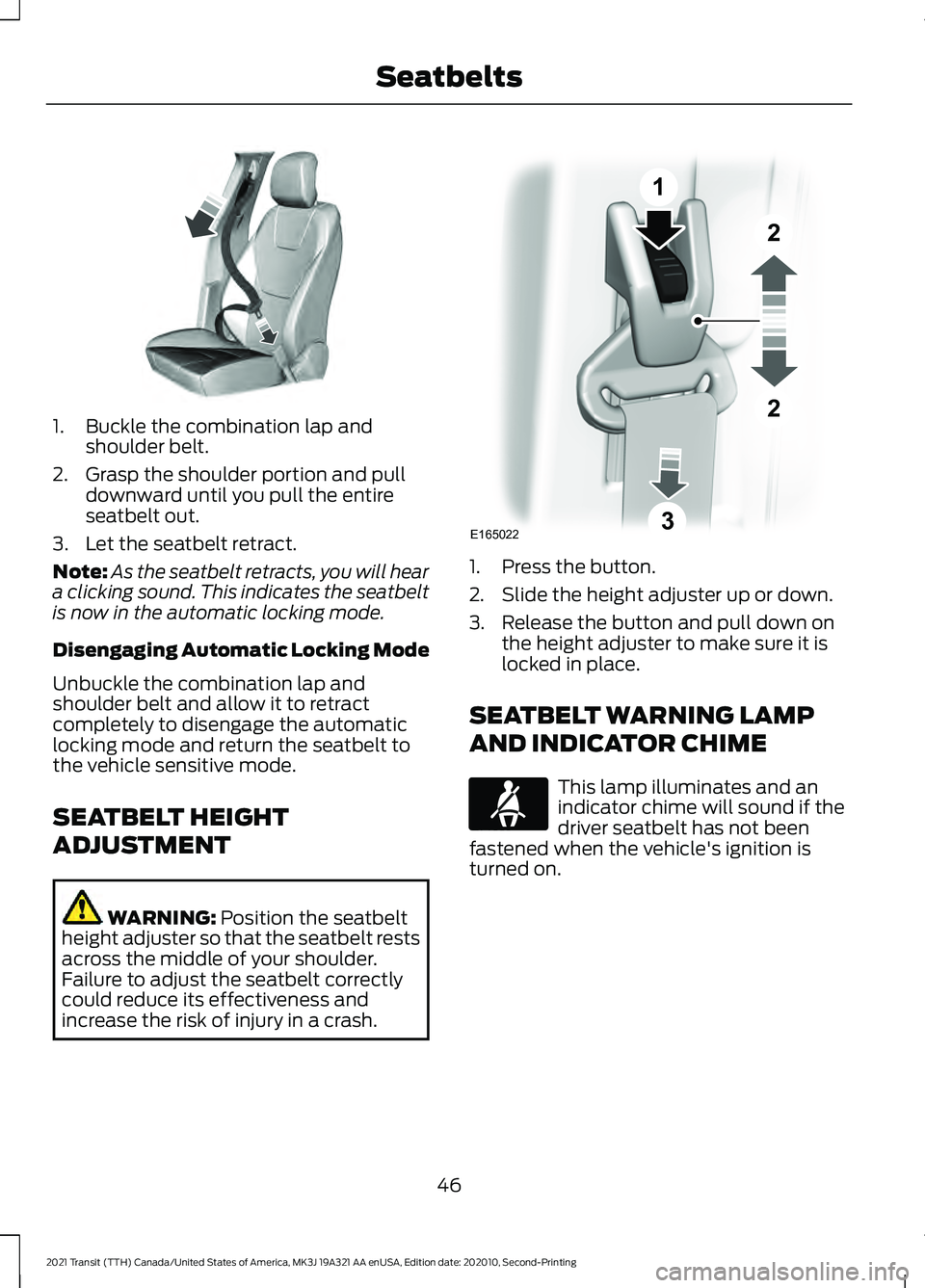 Seatbelts

1. Buckle the combination lap and shoulder belt.

2. Grasp the shoulder portion and pull downward until you pull the entire seatbelt out.

3. Let the seatbelt retract.

Note: As the seatbelt retracts, you will hear a clicking sound. This indicates the seatbelt is now in the automatic locking mode.

Disengaging Automatic Locking Mode

Unbuckle the combination lap and shoulder belt and allow it to retract completely to disengage the automatic locking mode and return the seatbelt to the vehicle sensitive mode.

SEATBELT HEIGHT ADJUSTMENT

WARNING: Position the seatbelt height adjuster so that the seatbelt rests across the middle of your shoulder. Failure to adjust the seatbelt correctly could reduce its effectiveness and increase the risk of injury in a crash.

1
2
2
3
E165022

1. Press the button.

2. Slide the height adjuster up or down.

3. Release the button and pull down on the height adjuster to make sure it is locked in place.

SEATBELT WARNING LAMP AND INDICATOR CHIME

This lamp illuminates and an indicator chime will sound if the driver seatbelt has not been fastened when the vehicle's ignition is turned on.

46

2021 Transit (TTH) Canada/United States of America, MK3J 19A321 AA enUSA, Edition date: 202010, Second-Printing

carmanualsonline.info