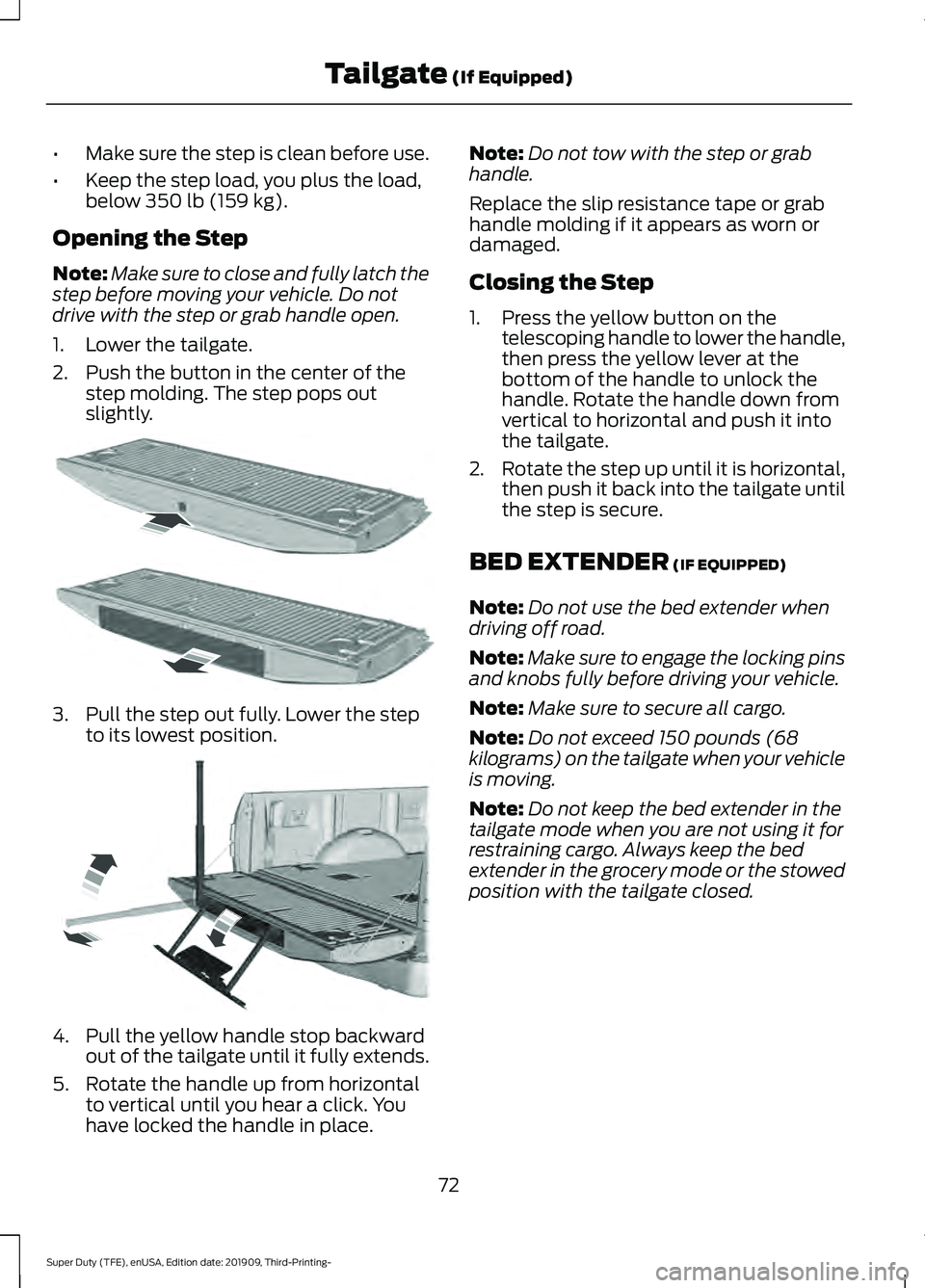 Tailgate (If Equipped)

• Make sure the step is clean before use.
• Keep the step load, you plus the load, below 350 lb (159 kg).

Opening the Step

Note: Make sure to close and fully latch the step before moving your vehicle. Do not drive with the step or grab handle open.

1. Lower the tailgate.
2. Push the button in the center of the step molding. The step pops out slightly.

3. Pull the step out fully. Lower the step to its lowest position.

4. Pull the yellow handle stop backward out of the tailgate until it fully extends.
5. Rotate the handle up from horizontal to vertical until you hear a click. You have locked the handle in place.

Note: Do not tow with the step or grab handle.

Replace the slip resistance tape or grab handle molding if it appears as worn or damaged.

Closing the Step

1. Press the yellow button on the telescoping handle to lower the handle, then press the yellow lever at the bottom of the handle to unlock the handle. Rotate the handle down from vertical to horizontal and push it into the tailgate.
2. Rotate the step up until it is horizontal, then push it back into the tailgate until the step is secure.

BED EXTENDER (IF EQUIPPED)

Note: Do not use the bed extender when driving off road.

Note: Make sure to engage the locking pins and knobs fully before driving your vehicle.

Note: Make sure to secure all cargo.

Note: Do not exceed 150 pounds (68 kilograms) on the tailgate when your vehicle is moving.

Note: Do not keep the bed extender in the tailgate mode when you are not using it for restraining cargo. Always keep the bed extender in the grocery mode or the stowed position with the tailgate closed.

72

Super Duty (TFE), enUSA, Edition date: 201909, Third-Printing-

carmanualsonline.info