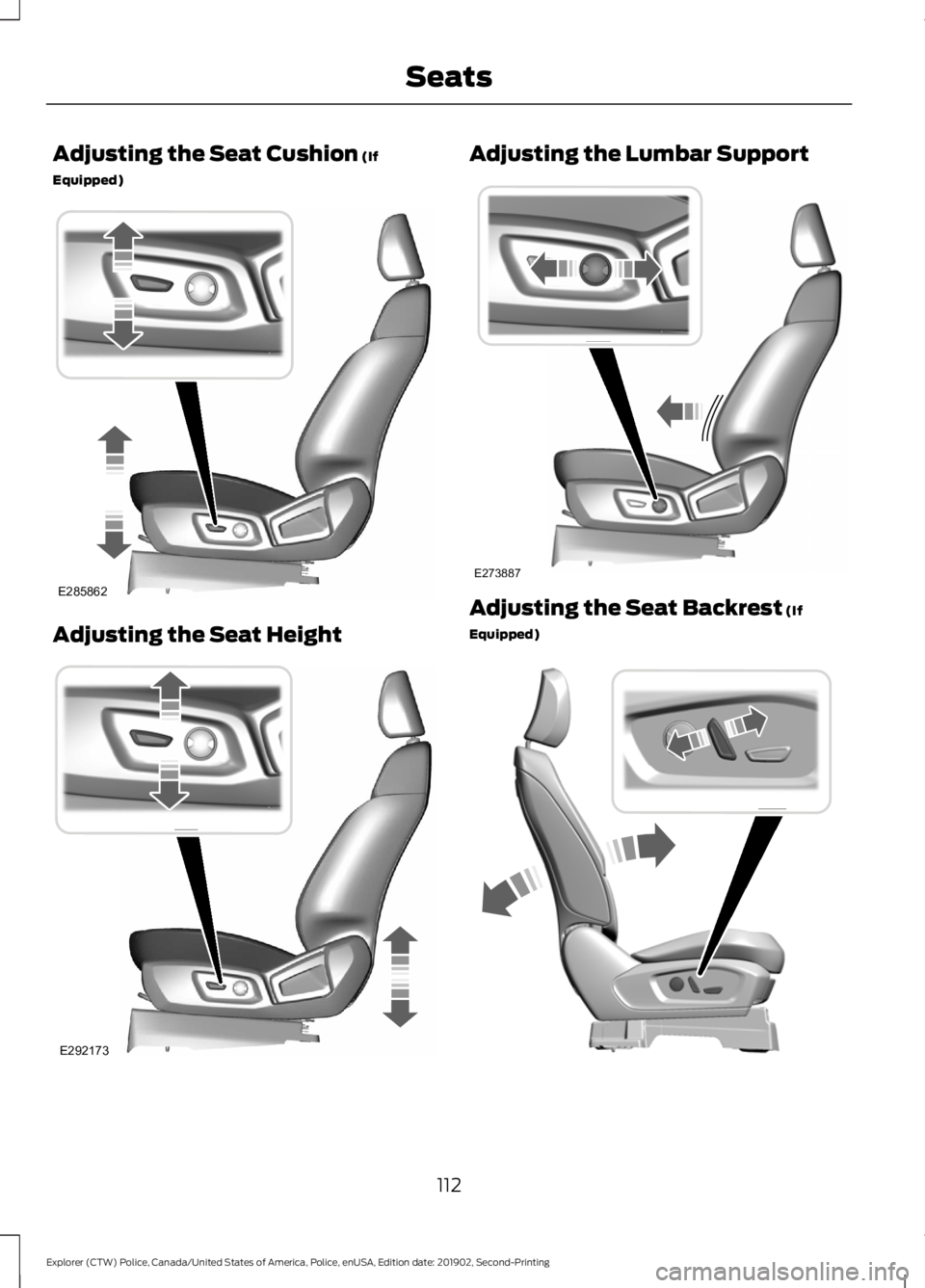 Seats

Adjusting the Seat Cushion (If Equipped)

E285862

Adjusting the Seat Height

E292173

Adjusting the Lumbar Support

E273887

Adjusting the Seat Backrest (If Equipped)

112

Explorer (CTW) Police, Canada/United States of America, Police, enUSA, Edition date: 201902, Second-Printing

carmanualsonline.info