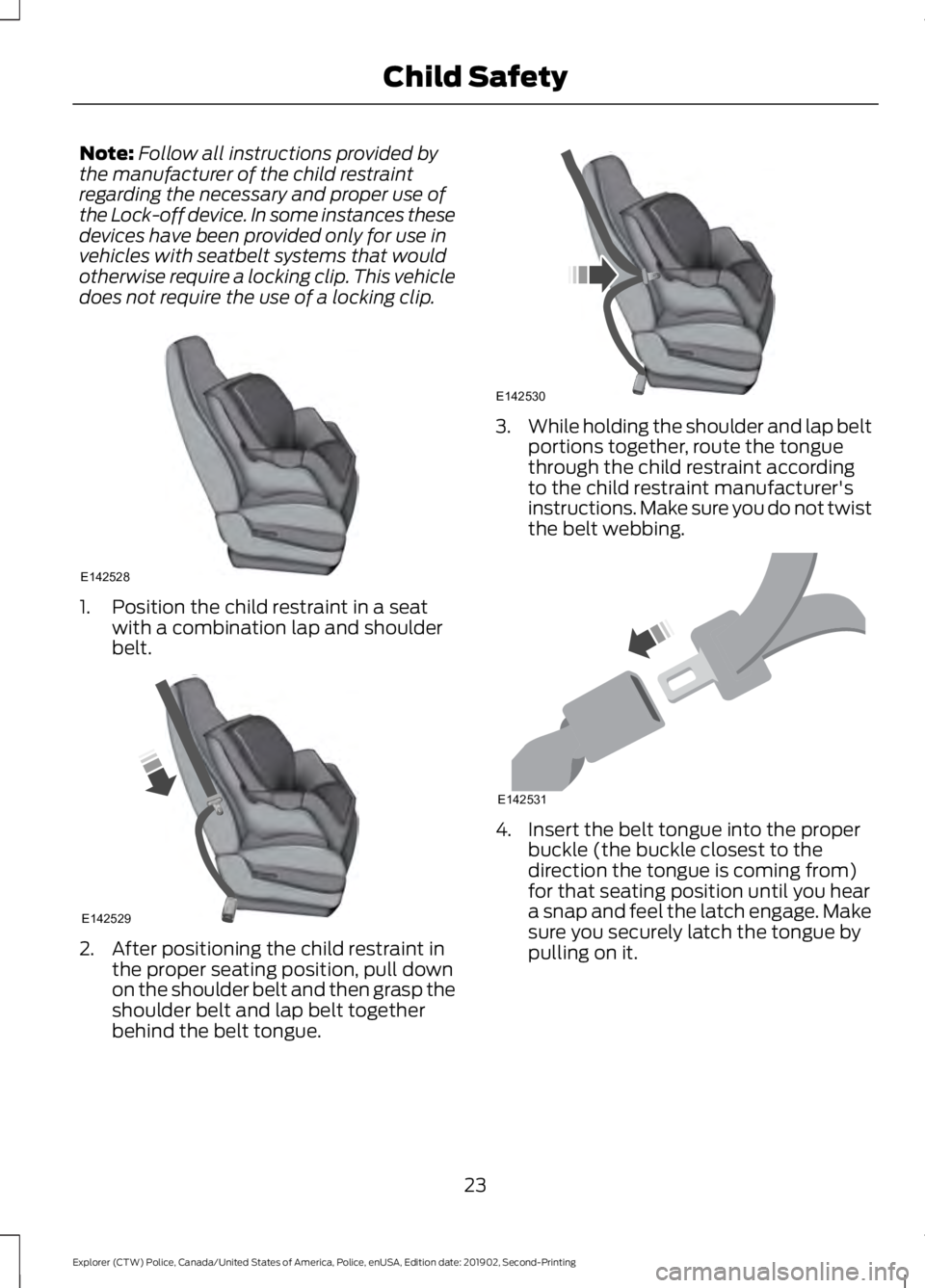 Child Safety

Note: Follow all instructions provided by the manufacturer of the child restraint regarding the necessary and proper use of the Lock-off device. In some instances these devices have been provided only for use in vehicles with seatbelt systems that would otherwise require a locking clip. This vehicle does not require the use of a locking clip.

E142528

1. Position the child restraint in a seat with a combination lap and shoulder belt.

E142529

2. After positioning the child restraint in the proper seating position, pull down on the shoulder belt and then grasp the shoulder belt and lap belt together behind the belt tongue.

E142530

3. While holding the shoulder and lap belt portions together, route the tongue through the child restraint according to the child restraint manufacturer's instructions. Make sure you do not twist the belt webbing.

E142531

4. Insert the belt tongue into the proper buckle (the buckle closest to the direction the tongue is coming from) for that seating position until you hear a snap and feel the latch engage. Make sure you securely latch the tongue by pulling on it.

23

Explorer (CTW) Police, Canada/United States of America, Police, enUSA, Edition date: 201902, Second-Printing

carmanualsonline.info