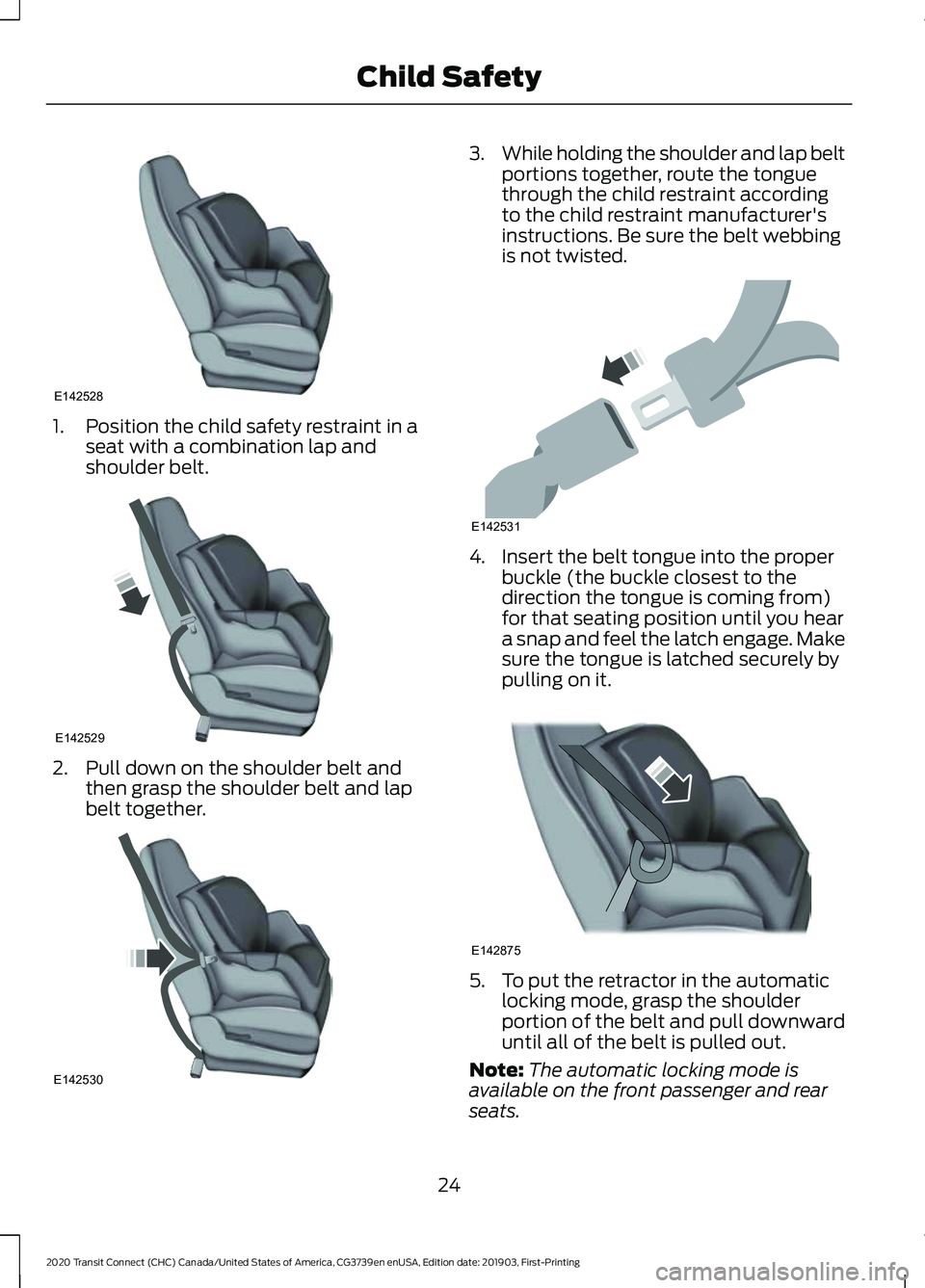 Child Safety

E142528

1. Position the child safety restraint in a seat with a combination lap and shoulder belt.

E142529

2. Pull down on the shoulder belt and then grasp the shoulder belt and lap belt together.

E142530

3. While holding the shoulder and lap belt portions together, route the tongue through the child restraint according to the child restraint manufacturer's instructions. Be sure the belt webbing is not twisted.

E142531

4. Insert the belt tongue into the proper buckle (the buckle closest to the direction the tongue is coming from) for that seating position until you hear a snap and feel the latch engage. Make sure the tongue is latched securely by pulling on it.

E142875

5. To put the retractor in the automatic locking mode, grasp the shoulder portion of the belt and pull downward until all of the belt is pulled out.

**Note:** *The automatic locking mode is available on the front passenger and rear seats.*

24

2020 Transit Connect (CHC) Canada/United States of America, CG3739en enUSA, Edition date: 201903, First-Printing

carmanualsonline.info