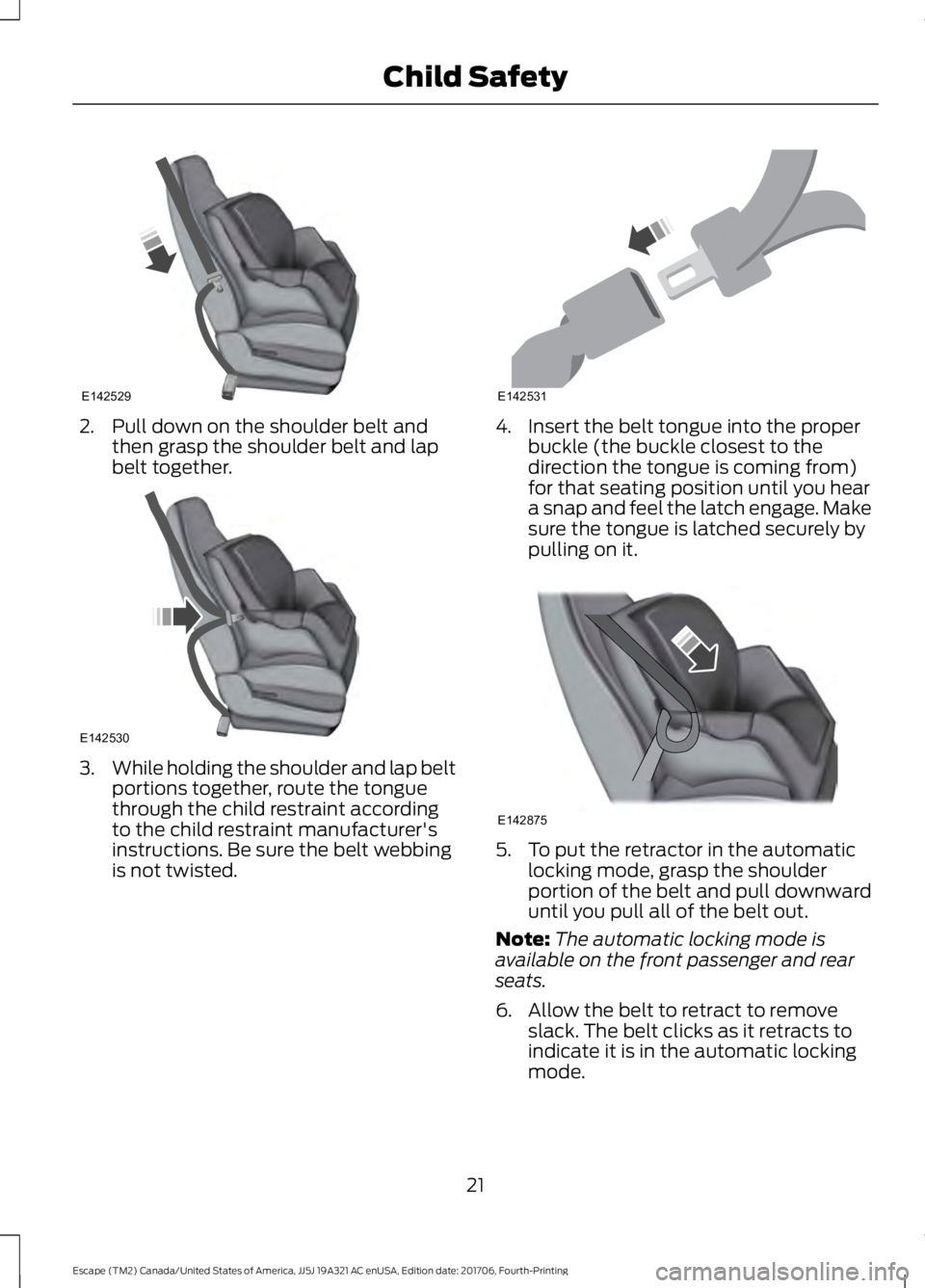 Child Safety

E142529

2. Pull down on the shoulder belt and then grasp the shoulder belt and lap belt together.

E142530

3. While holding the shoulder and lap belt portions together, route the tongue through the child restraint according to the child restraint manufacturer's instructions. Be sure the belt webbing is not twisted.

E142531

4. Insert the belt tongue into the proper buckle (the buckle closest to the direction the tongue is coming from) for that seating position until you hear a snap and feel the latch engage. Make sure the tongue is latched securely by pulling on it.

E142875

5. To put the retractor in the automatic locking mode, grasp the shoulder portion of the belt and pull downward until you pull all of the belt out.

Note: The automatic locking mode is available on the front passenger and rear seats.

6. Allow the belt to retract to remove slack. The belt clicks as it retracts to indicate it is in the automatic locking mode.

21

Escape (TM2) Canada/United States of America, JJ5J 19A321 AC enUSA, Edition date: 201706, Fourth-Printing

carmanualsonline.info